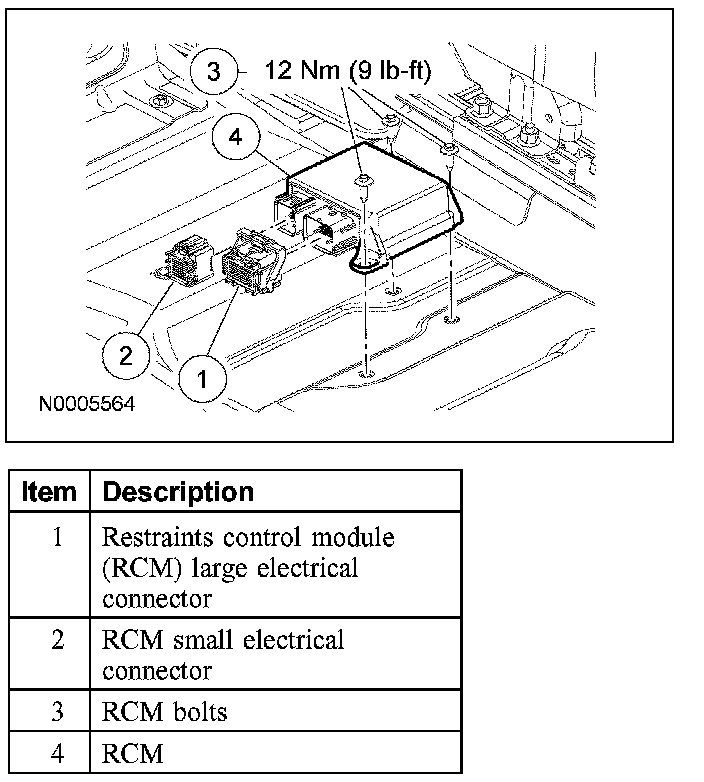 3
12 Nm (9 lb-ft)
4
2
1
N0005564

| Item | Description |
|---|---|
| 1 | Restraints control module (RCM) large electrical connector |
| 2 | RCM small electrical connector |
| 3 | RCM bolts |
| 4 | RCM |