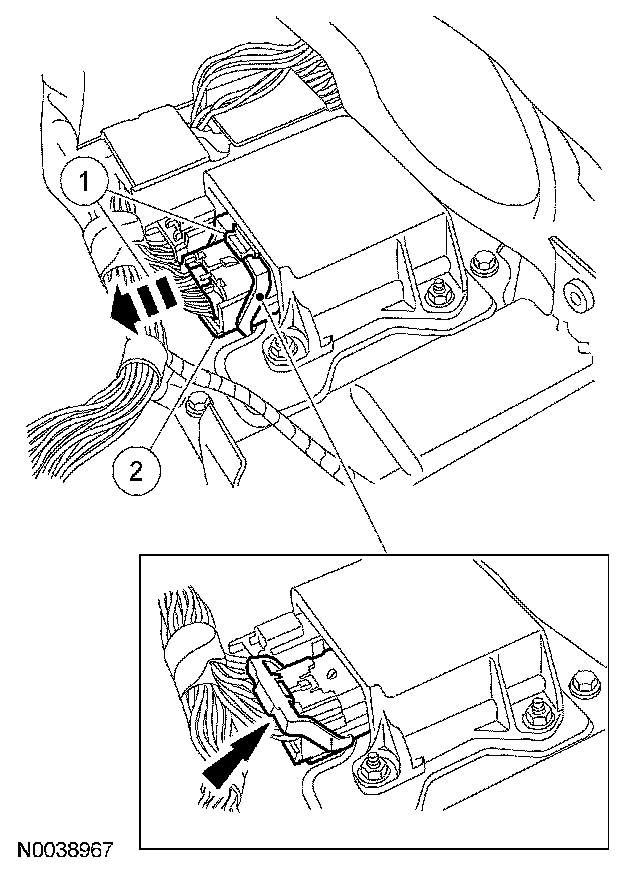 1

2

N0038967