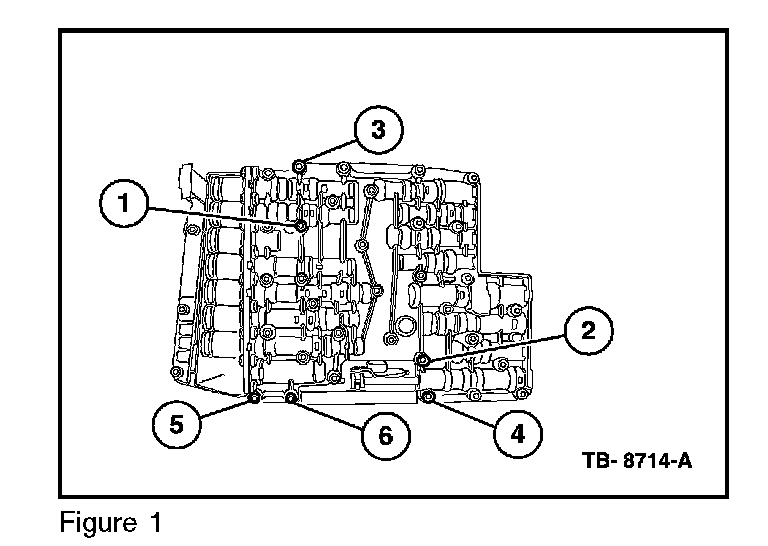 3
1
2
5
6
4
TB- 8714-A

Figure 1