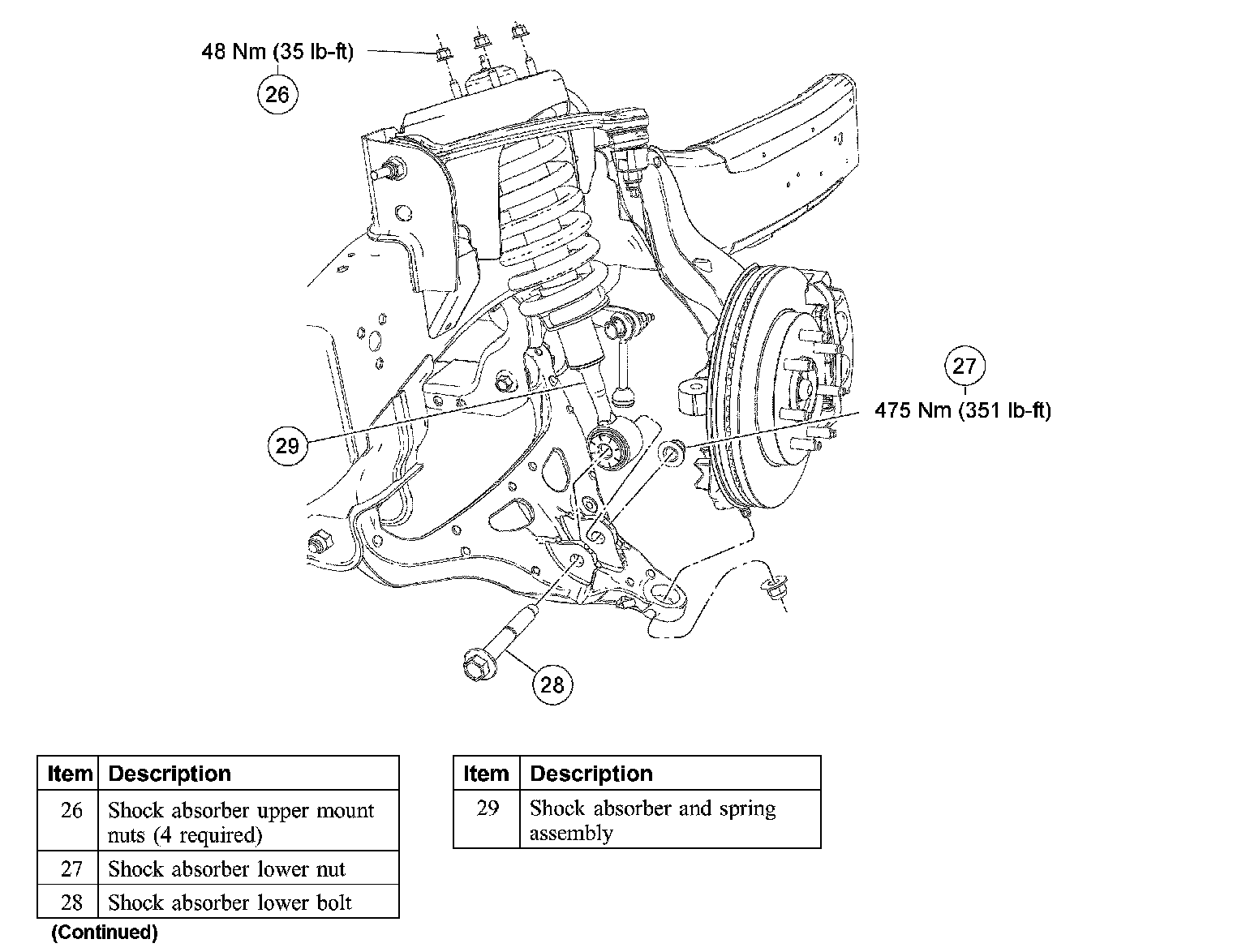 48 Nm (35 lb-ft)

26

27

475 Nm (351 lb-ft)

29

28

| Item | Description |
|---|---|
| 26 | Shock absorber upper mount nuts (4 required) |
| 27 | Shock absorber lower nut |
| 28 | Shock absorber lower bolt |

(Continued)

| Item | Description |
|---|---|
| 29 | Shock absorber and spring assembly |