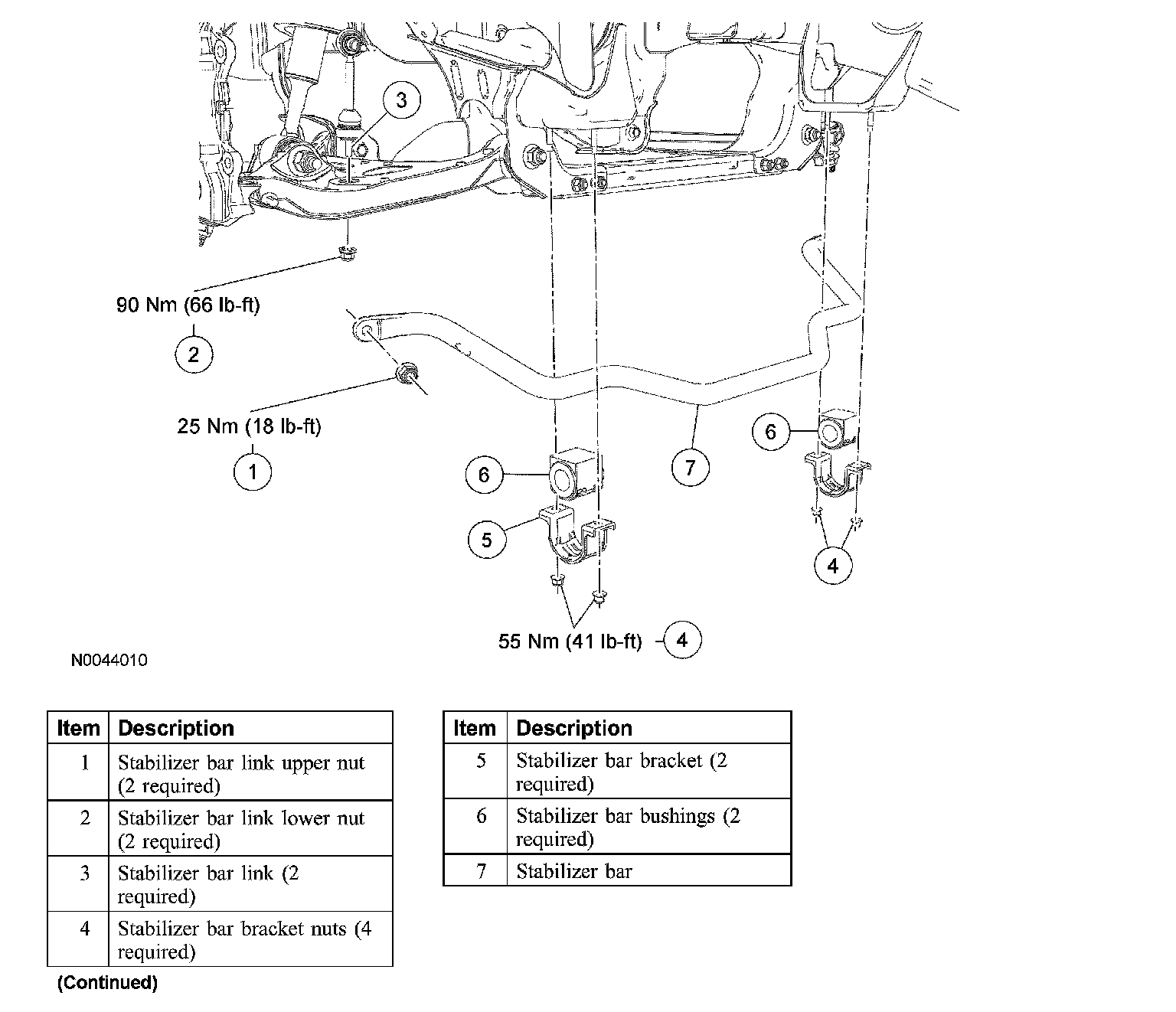 3

90 Nm (66 lb-ft)

2

25 Nm (18 lb-ft)

1

6

7

6

5

4

55 Nm (41 lb-ft) 4

N0044010

| Item | Description |
|---|---|
| 1 | Stabilizer bar link upper nut (2 required) |
| 2 | Stabilizer bar link lower nut (2 required) |
| 3 | Stabilizer bar link (2 required) |
| 4 | Stabilizer bar bracket nuts (4 required) |

(Continued)

| Item | Description |
|---|---|
| 5 | Stabilizer bar bracket (2 required) |
| 6 | Stabilizer bar bushings (2 required) |
| 7 | Stabilizer bar |