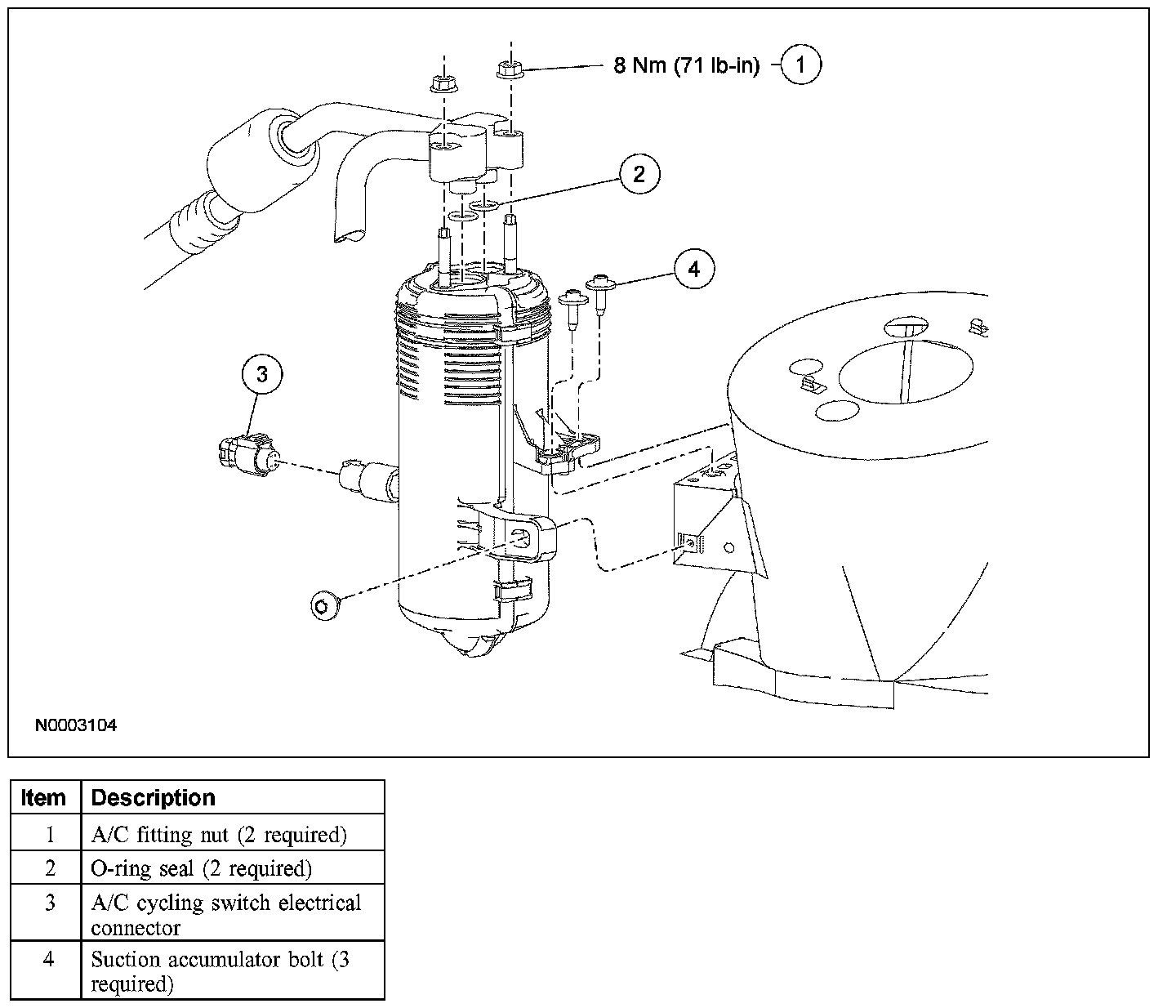 8 Nm (71 lb-in) 1

2

4

3

N0003104

| Item | Description |
|---|---|
| 1 | A/C fitting nut (2 required) |
| 2 | O-ring seal (2 required) |
| 3 | A/C cycling switch electrical connector |
| 4 | Suction accumulator bolt (3 required) |