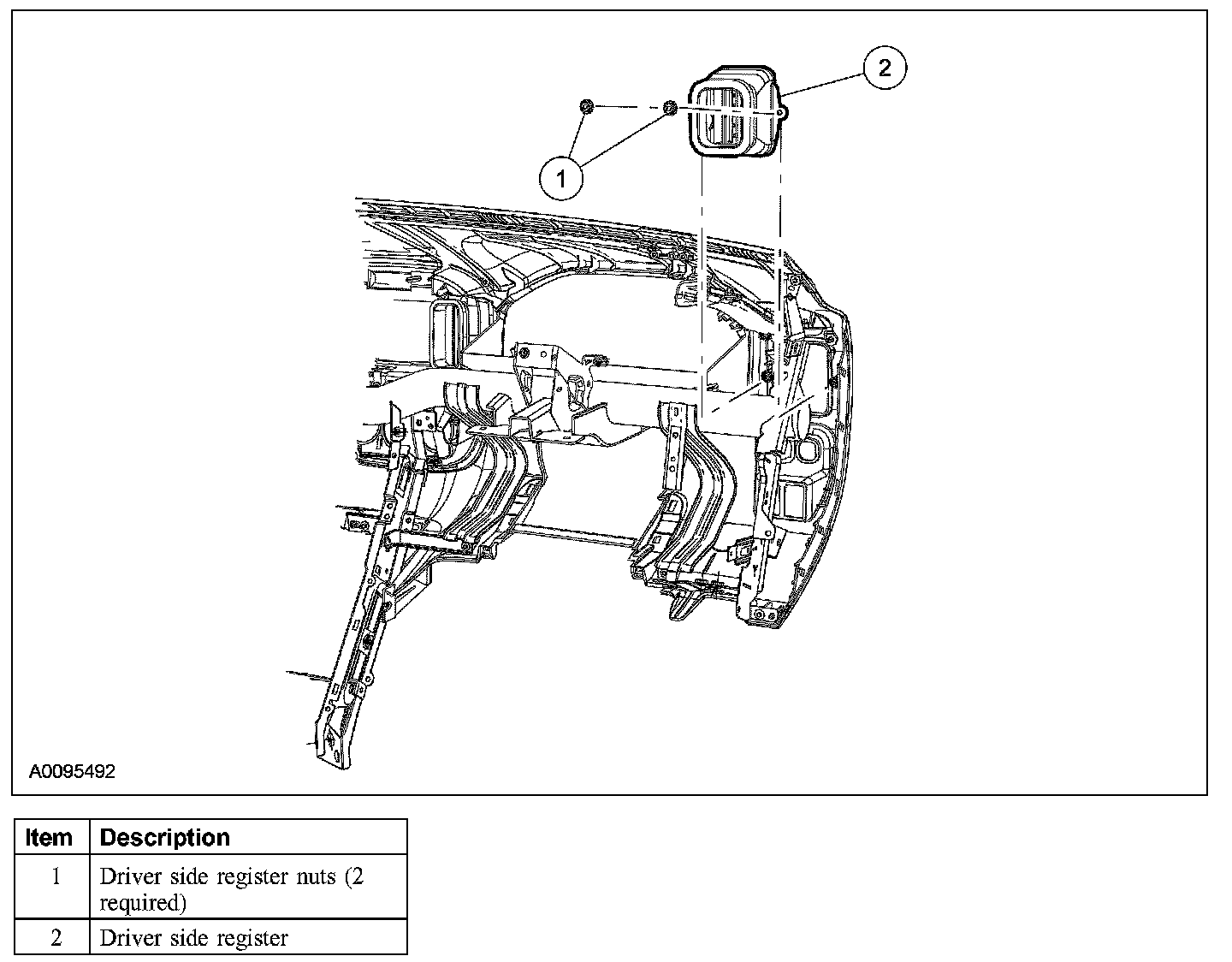 2

1

A0095492

| Item | Description |
|---|---|
| 1 | Driver side register nuts (2 required) |
| 2 | Driver side register |