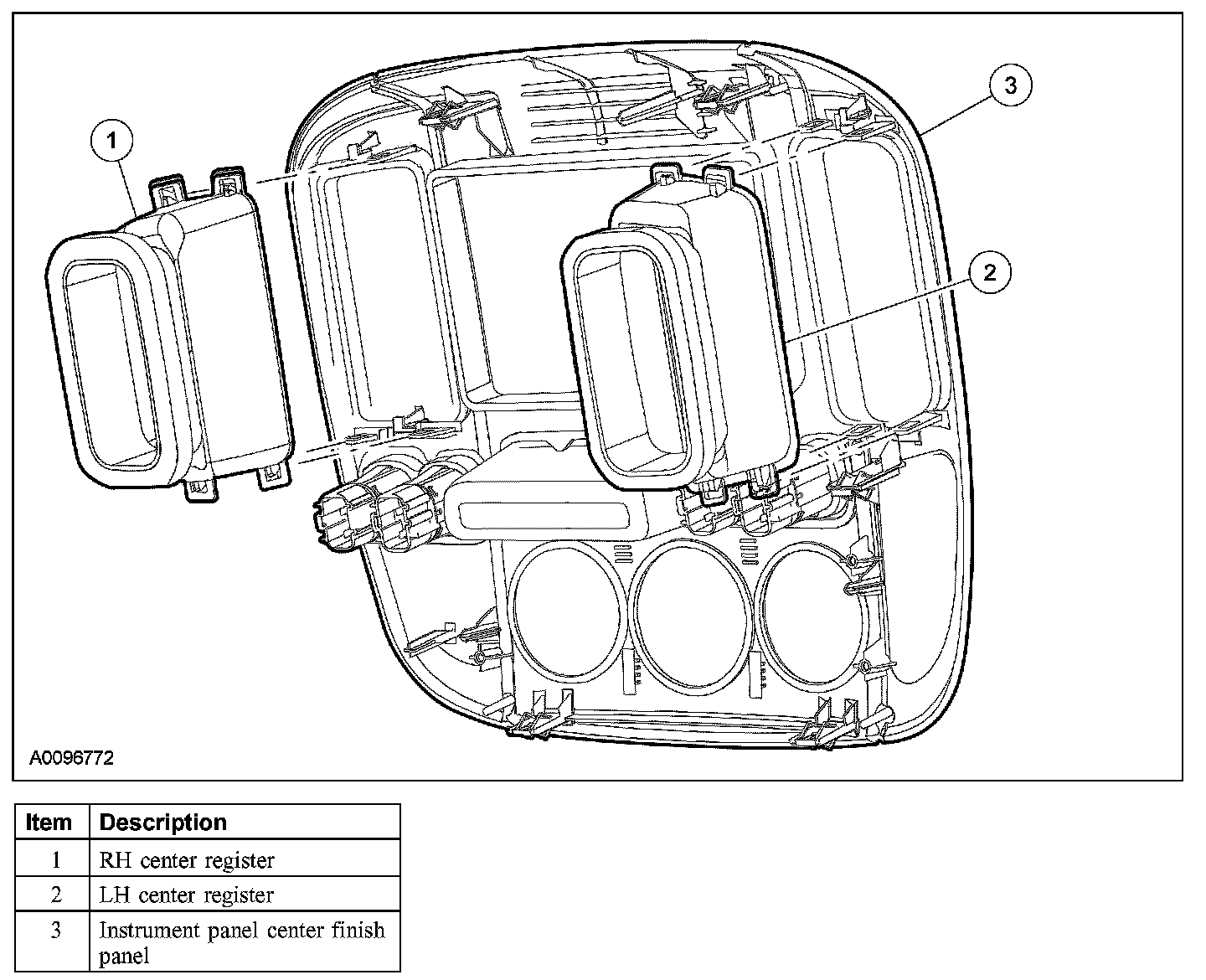 1

3

2

A0096772

| Item | Description |
|---|---|
| 1 | RH center register |
| 2 | LH center register |
| 3 | Instrument panel center finish panel |