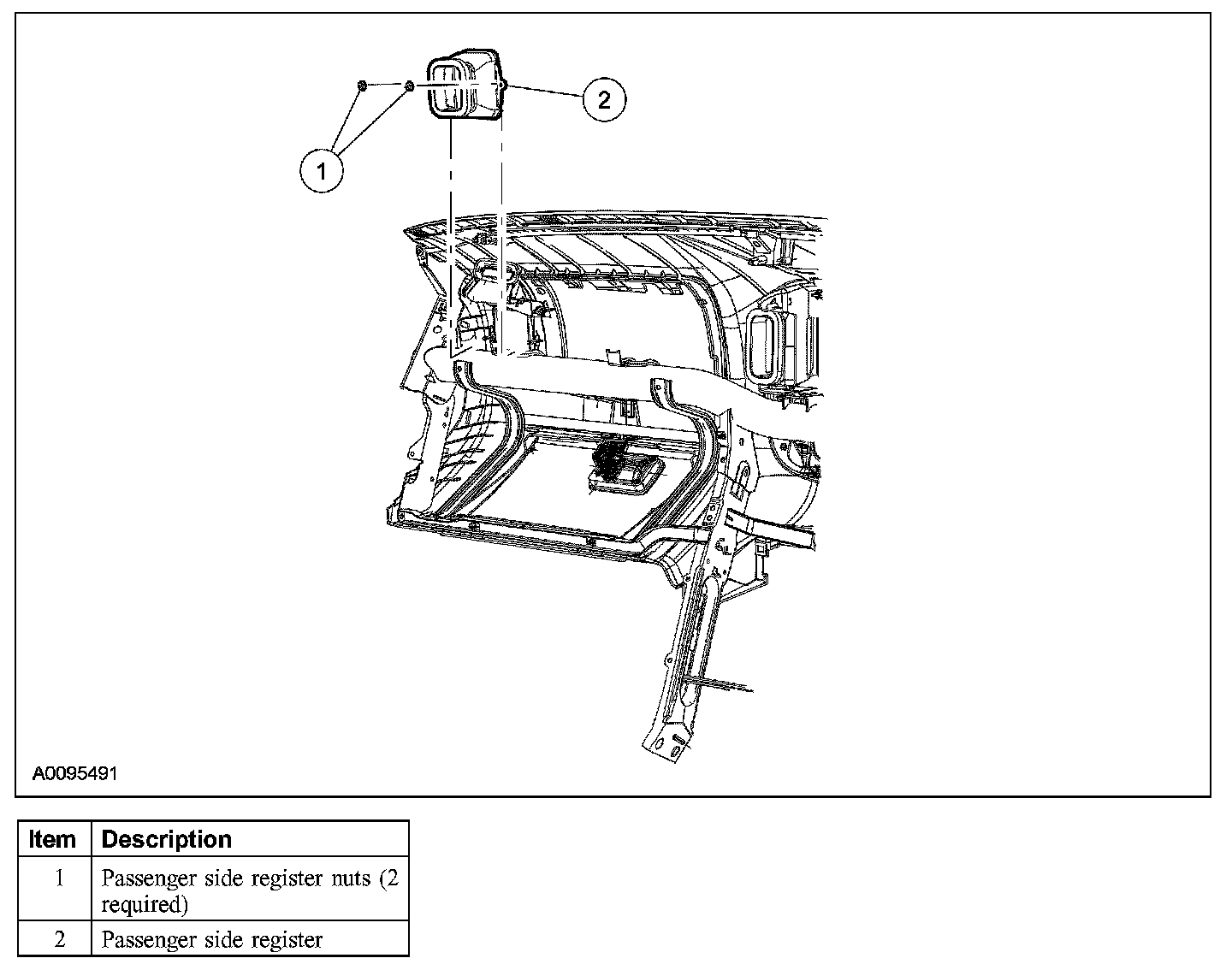 2

1

A0095491

| Item | Description |
|---|---|
| 1 | Passenger side register nuts (2 required) |
| 2 | Passenger side register |