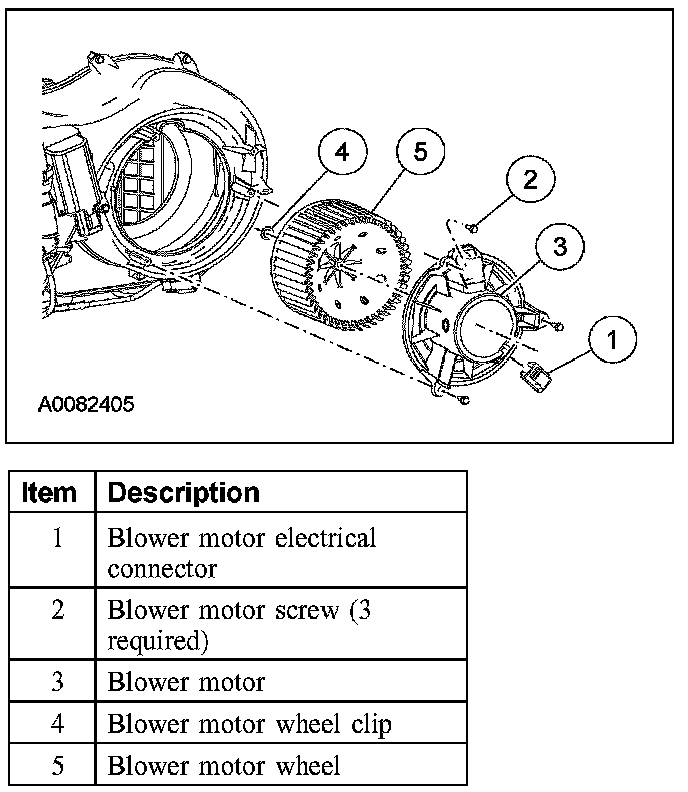 4
5
2
3
1
A0082405

| Item | Description |
|---|---|
| 1 | Blower motor electrical connector |
| 2 | Blower motor screw (3 required) |
| 3 | Blower motor |
| 4 | Blower motor wheel clip |
| 5 | Blower motor wheel |