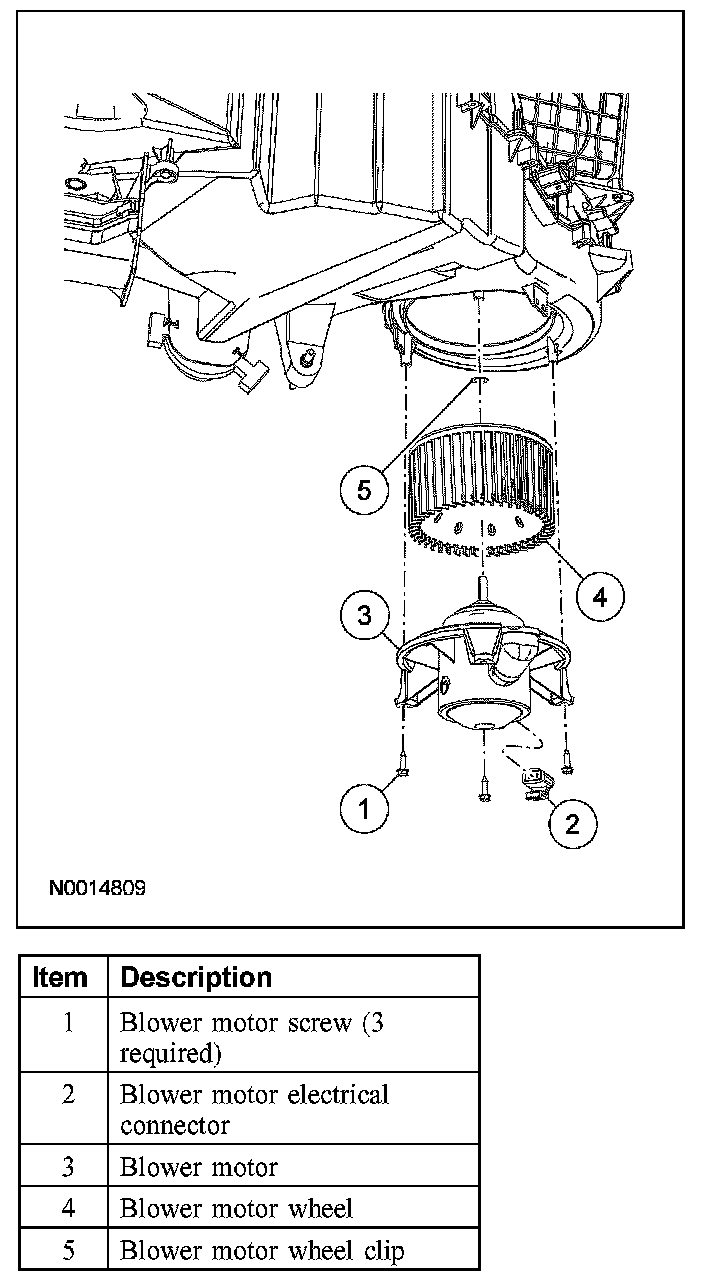 5
4
3
1
2

N0014809

| Item | Description |
|---|---|
| 1 | Blower motor screw (3 required) |
| 2 | Blower motor electrical connector |
| 3 | Blower motor |
| 4 | Blower motor wheel |
| 5 | Blower motor wheel clip |