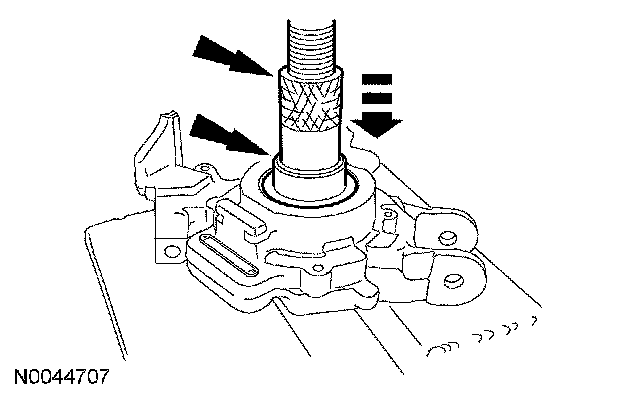 N0044707