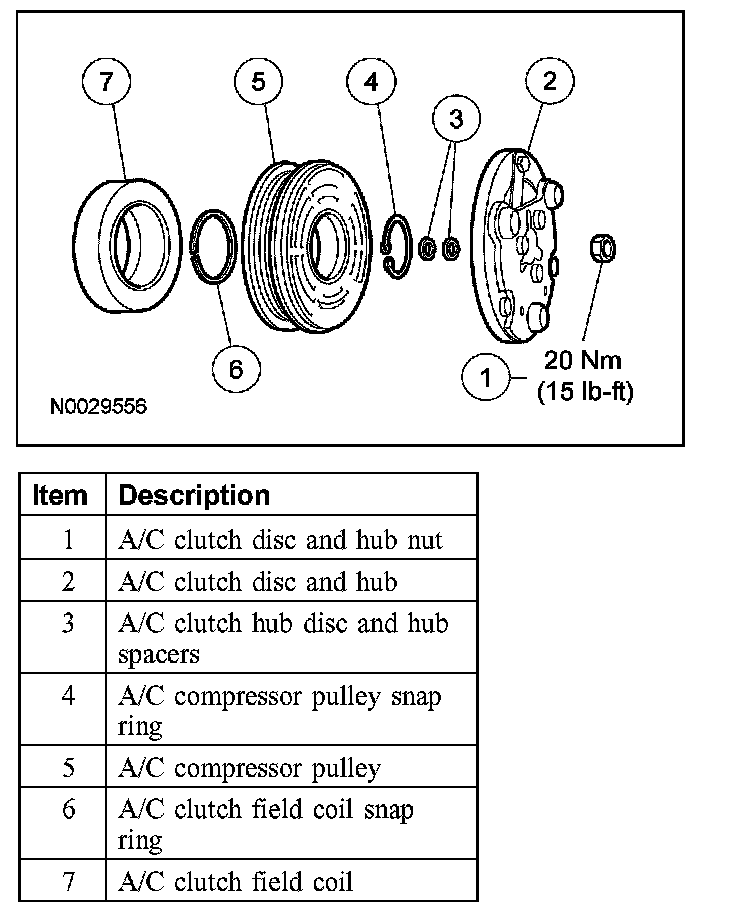 7
5
4
3
2
6
1
20 Nm
(15 lb-ft)
N0029556

| Item | Description |
|---|---|
| 1 | A/C clutch disc and hub nut |
| 2 | A/C clutch disc and hub |
| 3 | A/C clutch hub disc and hub spacers |
| 4 | A/C compressor pulley snap ring |
| 5 | A/C compressor pulley |
| 6 | A/C clutch field coil snap ring |
| 7 | A/C clutch field coil |