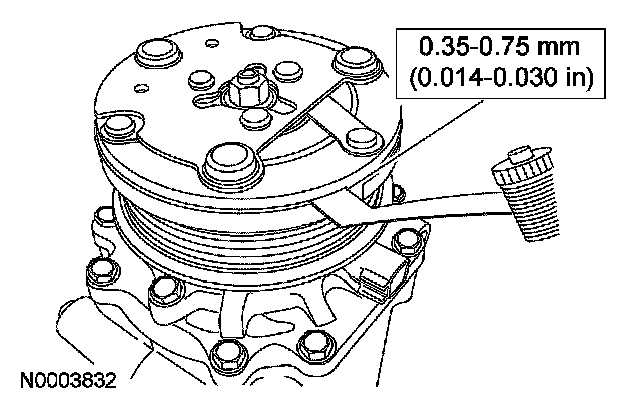 0.35-0.75 mm
(0.014-0.030 in)

N0003832