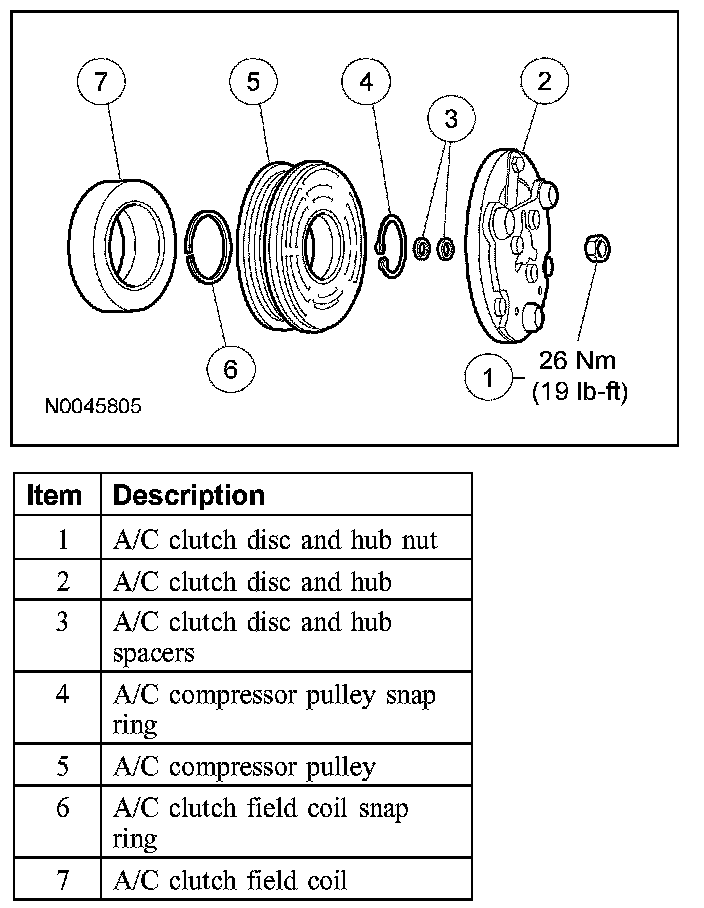 7
5
4
3
2
6
1
26 Nm
(19 lb-ft)
N0045805

| Item | Description |
|---|---|
| 1 | A/C clutch disc and hub nut |
| 2 | A/C clutch disc and hub |
| 3 | A/C clutch disc and hub spacers |
| 4 | A/C compressor pulley snap ring |
| 5 | A/C compressor pulley |
| 6 | A/C clutch field coil snap ring |
| 7 | A/C clutch field coil |