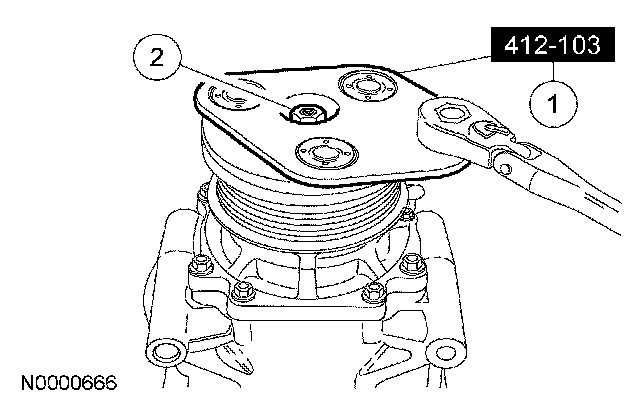 2

412-103

1

N0000666