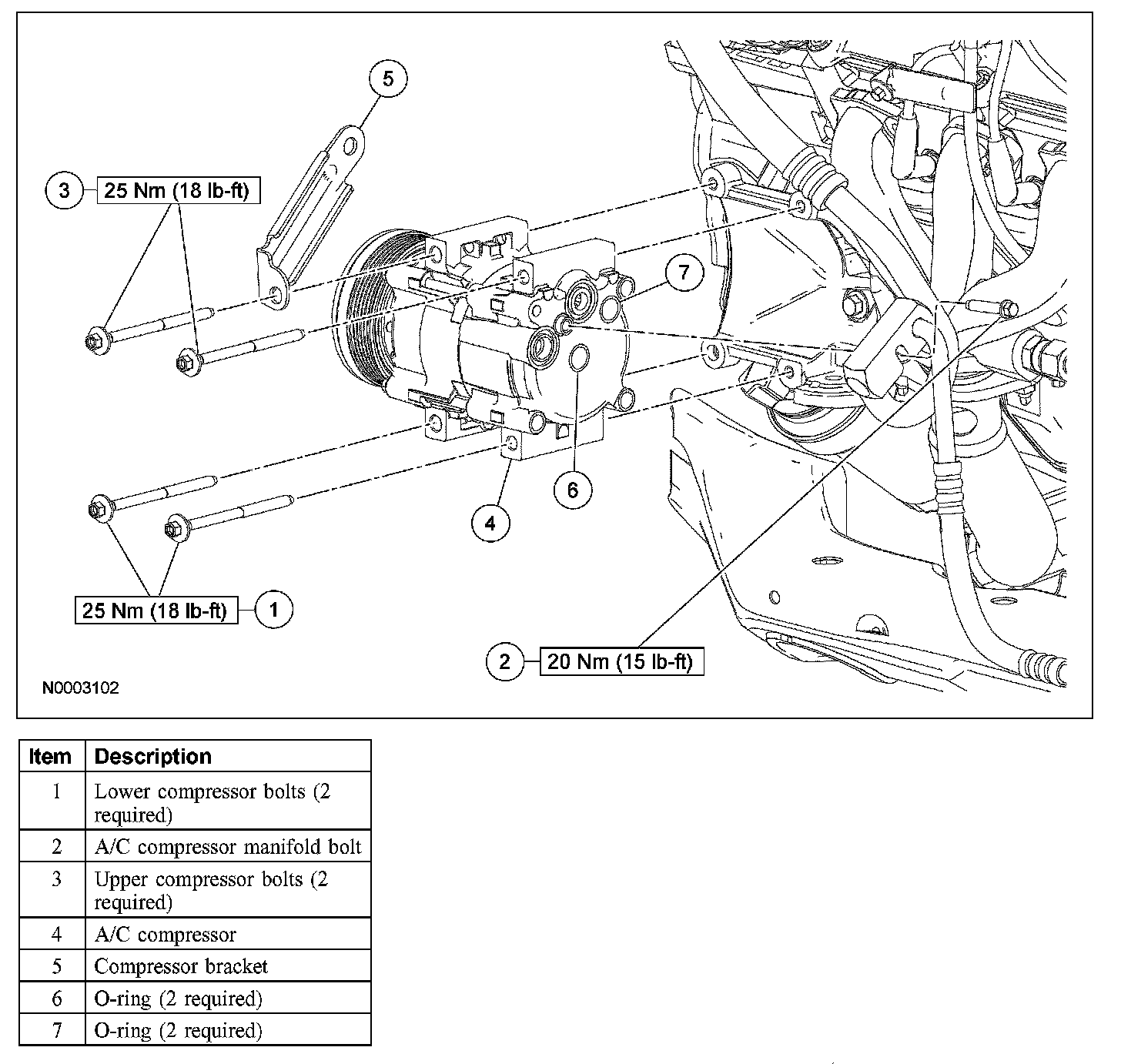 5

3 25 Nm (18 lb-ft)

7

6

4

25 Nm (18 lb-ft) 1

2 20 Nm (15 lb-ft)

N0003102

| Item | Description |
|---|---|
| 1 | Lower compressor bolts (2 required) |
| 2 | A/C compressor manifold bolt |
| 3 | Upper compressor bolts (2 required) |
| 4 | A/C compressor |
| 5 | Compressor bracket |
| 6 | O-ring (2 required) |
| 7 | O-ring (2 required) |