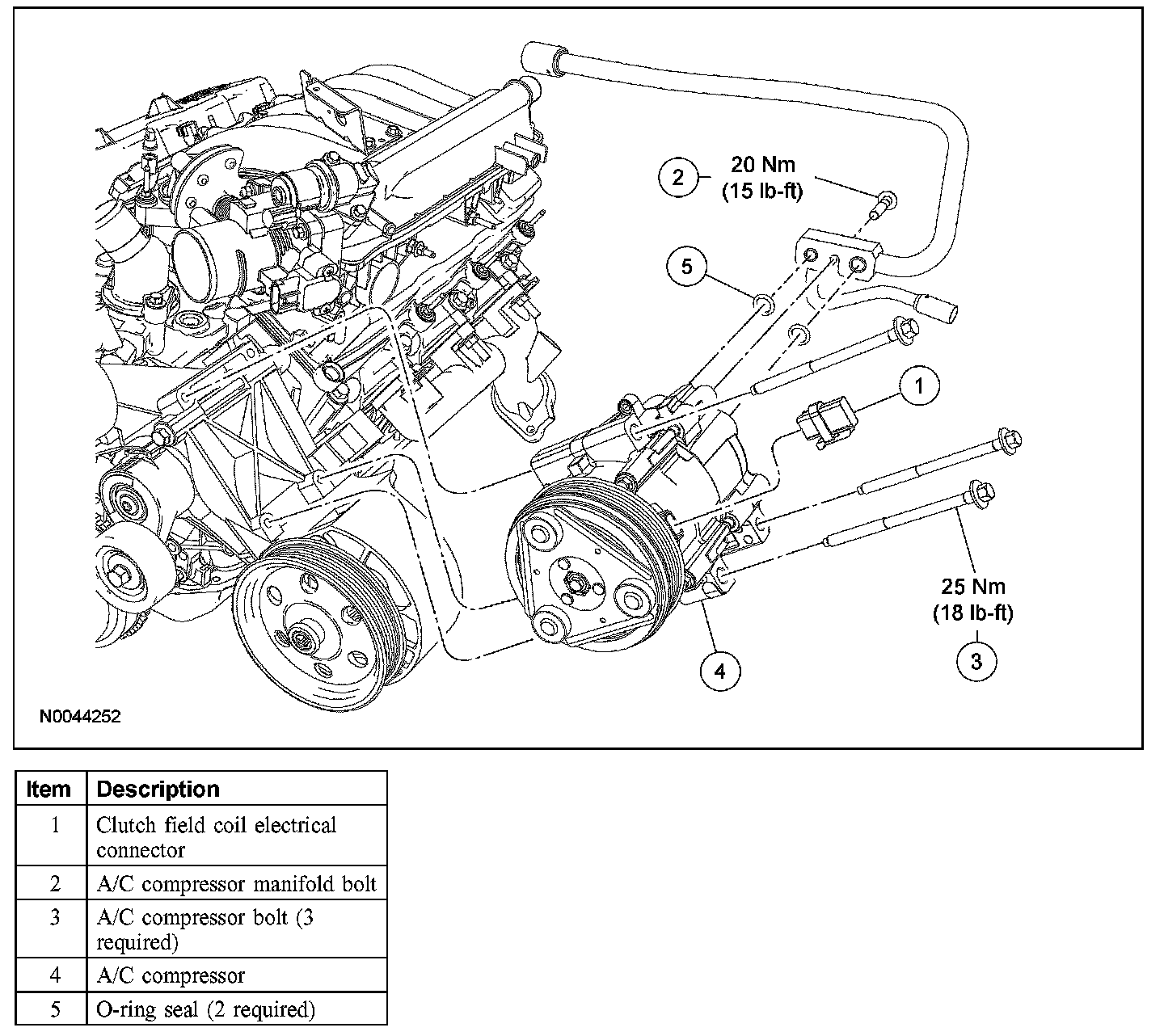 2 20 Nm (15 lb-ft)

5

1

25 Nm (18 lb-ft)

3

4

N0044252

| Item | Description |
|---|---|
| 1 | Clutch field coil electrical connector |
| 2 | A/C compressor manifold bolt |
| 3 | A/C compressor bolt (3 required) |
| 4 | A/C compressor |
| 5 | O-ring seal (2 required) |