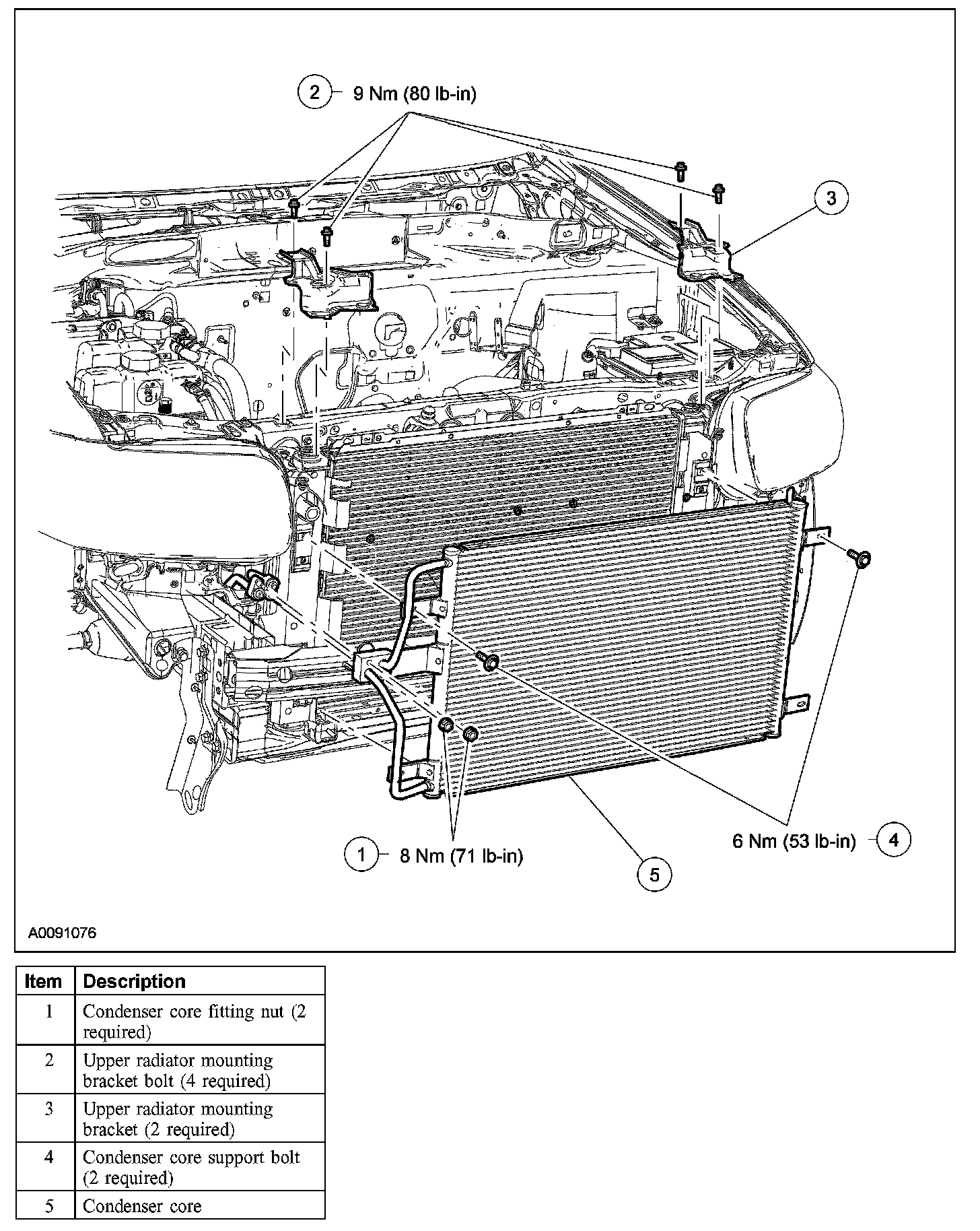 2 9 Nm (80 lb-in)

3

1 8 Nm (71 lb-in)

5

6 Nm (53 lb-in) 4

A0091076

| Item | Description |
|---|---|
| 1 | Condenser core fitting nut (2 required) |
| 2 | Upper radiator mounting bracket bolt (4 required) |
| 3 | Upper radiator mounting bracket (2 required) |
| 4 | Condenser core support bolt (2 required) |
| 5 | Condenser core |