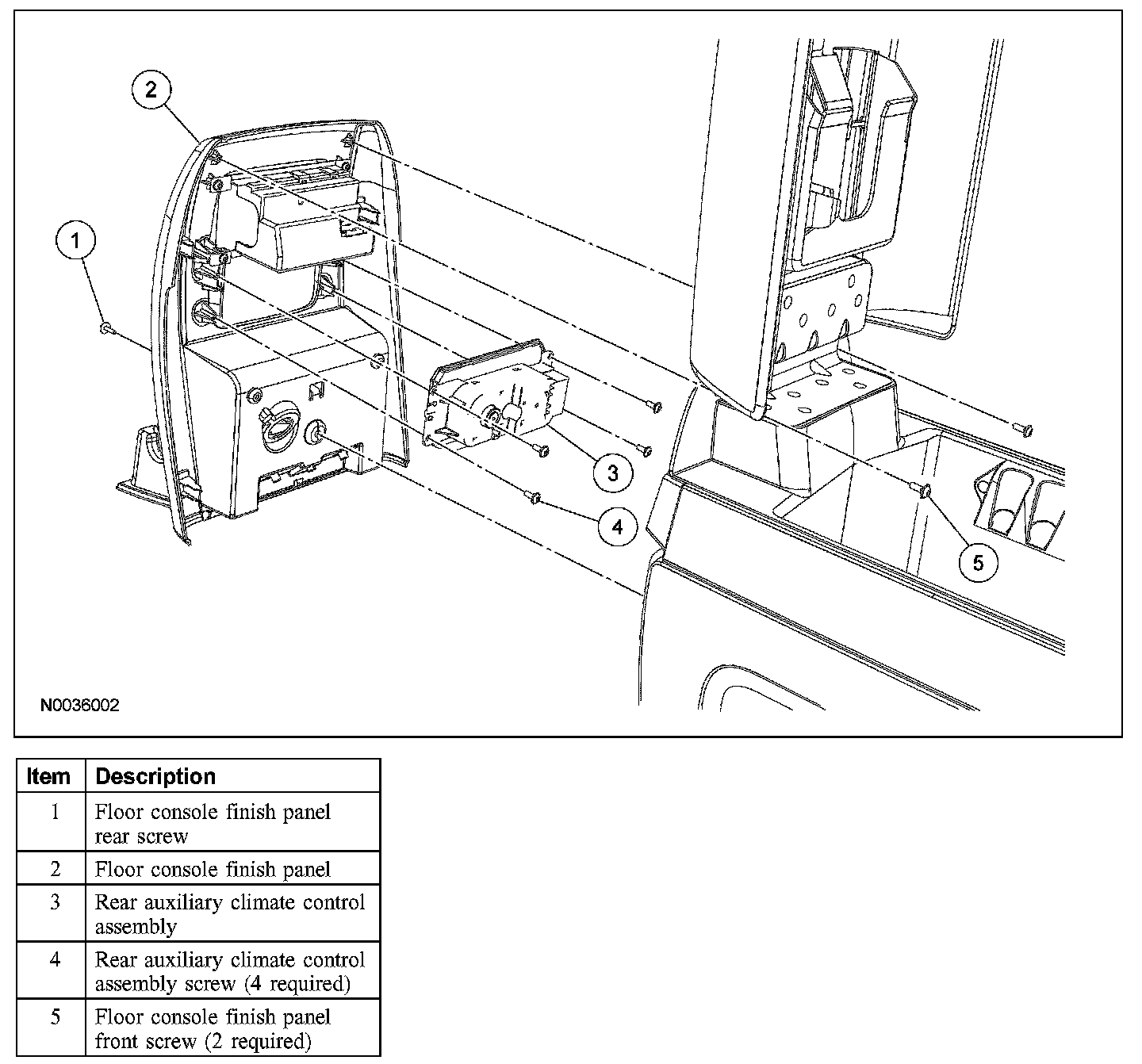 2

1

3

4

5

N0036002

| Item | Description |
|---|---|
| 1 | Floor console finish panel rear screw |
| 2 | Floor console finish panel |
| 3 | Rear auxiliary climate control assembly |
| 4 | Rear auxiliary climate control assembly screw (4 required) |
| 5 | Floor console finish panel front screw (2 required) |