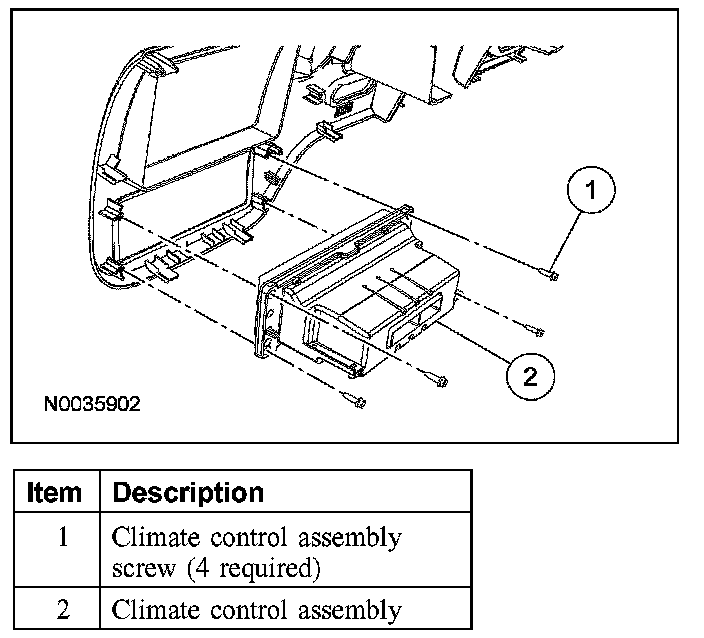 1

2

N0035902

| Item | Description |
|---|---|
| 1 | Climate control assembly screw (4 required) |
| 2 | Climate control assembly |