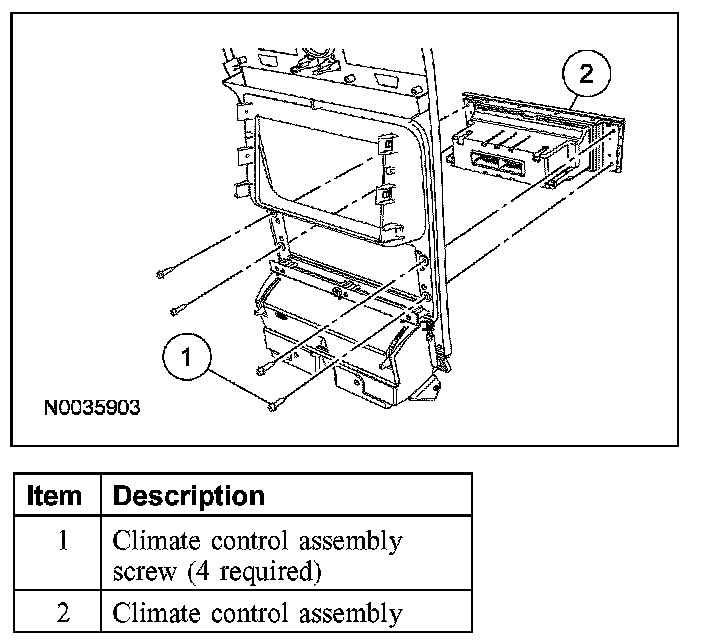 2

1

N0035903

| Item | Description |
|---|---|
| 1 | Climate control assembly screw (4 required) |
| 2 | Climate control assembly |