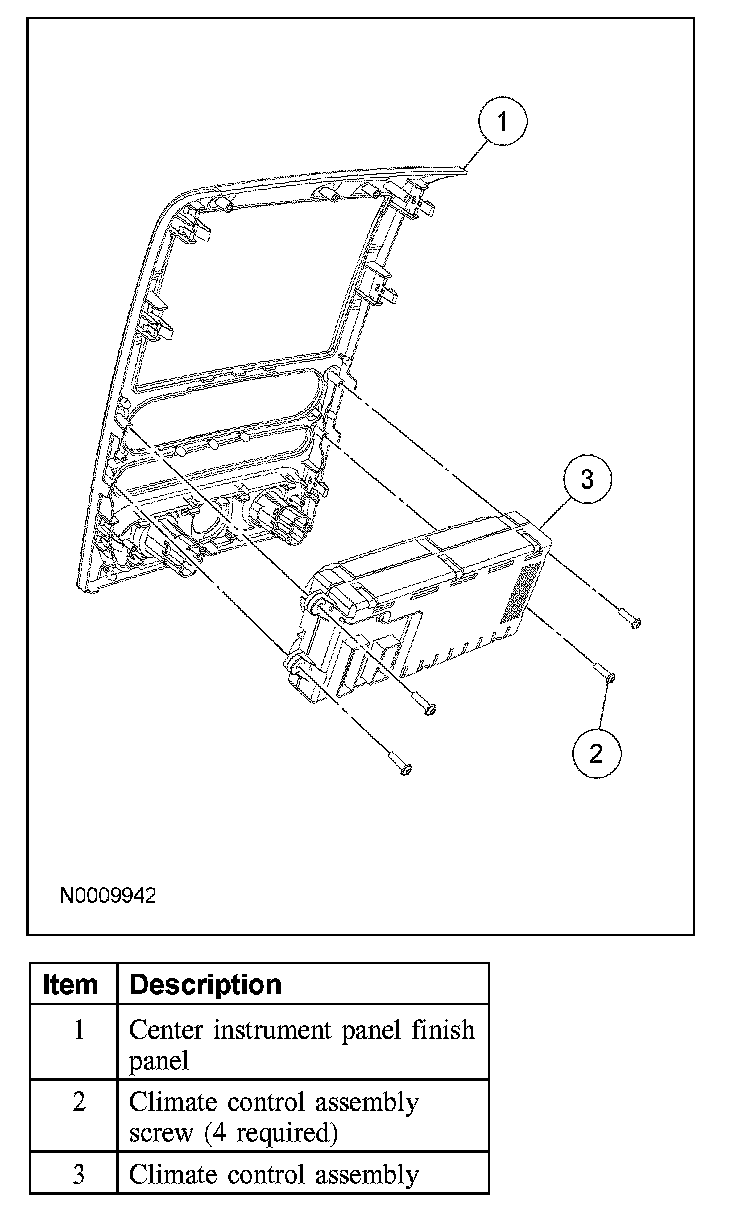 1

3

2

N0009942

| Item | Description |
|---|---|
| 1 | Center instrument panel finish panel |
| 2 | Climate control assembly screw (4 required) |
| 3 | Climate control assembly |