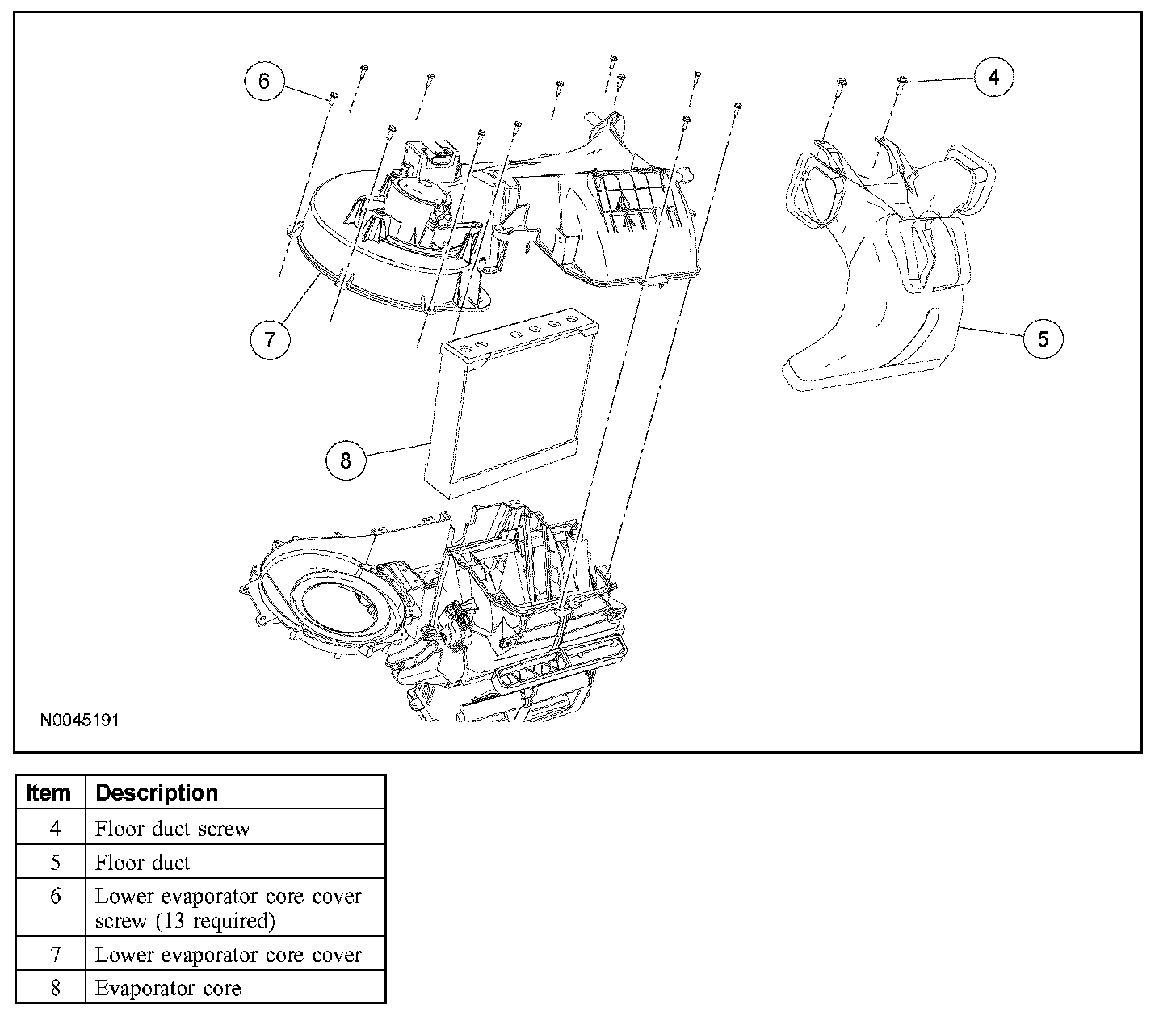 6
4
7
5
8
N0045191

| Item | Description |
|---|---|
| 4 | Floor duct screw |
| 5 | Floor duct |
| 6 | Lower evaporator core cover screw (13 required) |
| 7 | Lower evaporator core cover |
| 8 | Evaporator core |