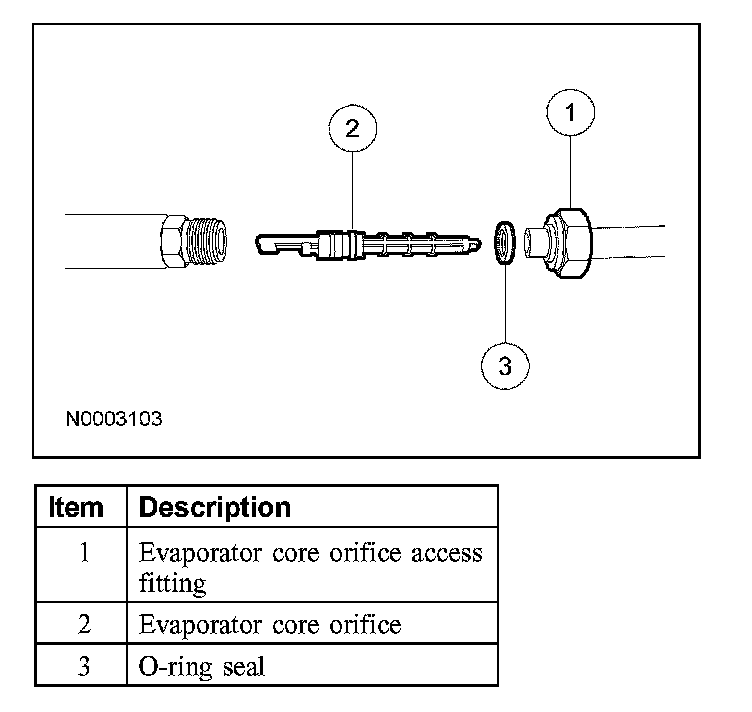 2

1

3

N0003103

| Item | Description |
|---|---|
| 1 | Evaporator core orifice access fitting |
| 2 | Evaporator core orifice |
| 3 | O-ring seal |