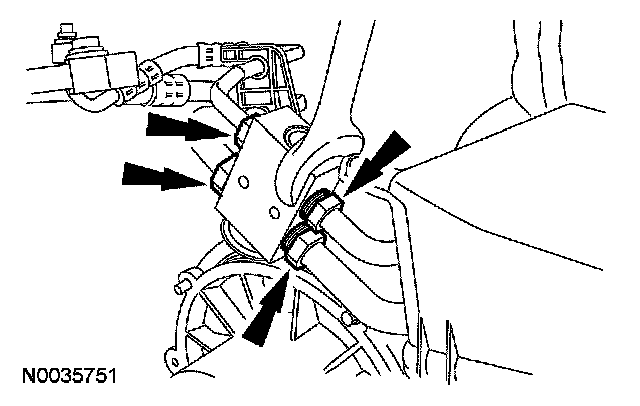 N0035751