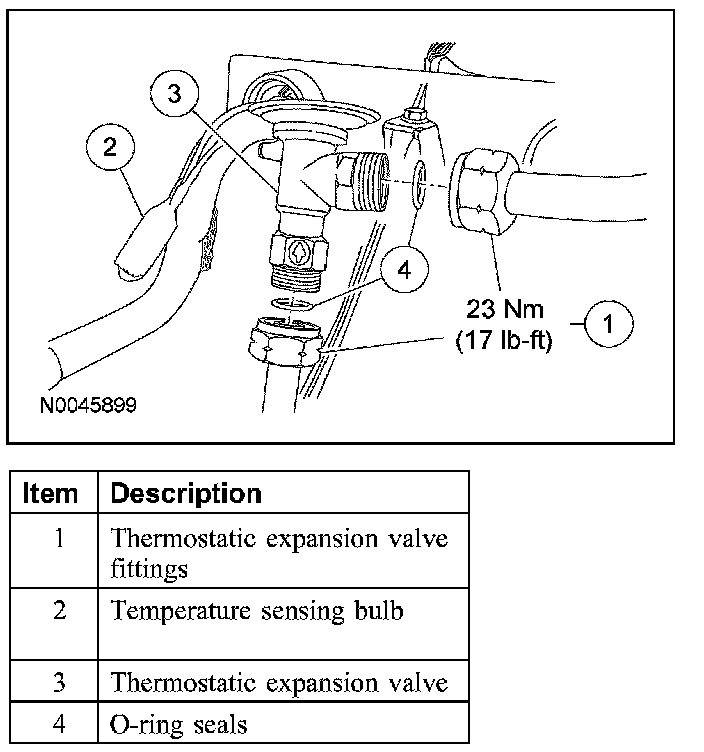 3

2

4

23 Nm
(17 lb-ft)

1

N0045899

| Item | Description |
|---|---|
| 1 | Thermostatic expansion valve fittings |
| 2 | Temperature sensing bulb |
| 3 | Thermostatic expansion valve |
| 4 | O-ring seals |