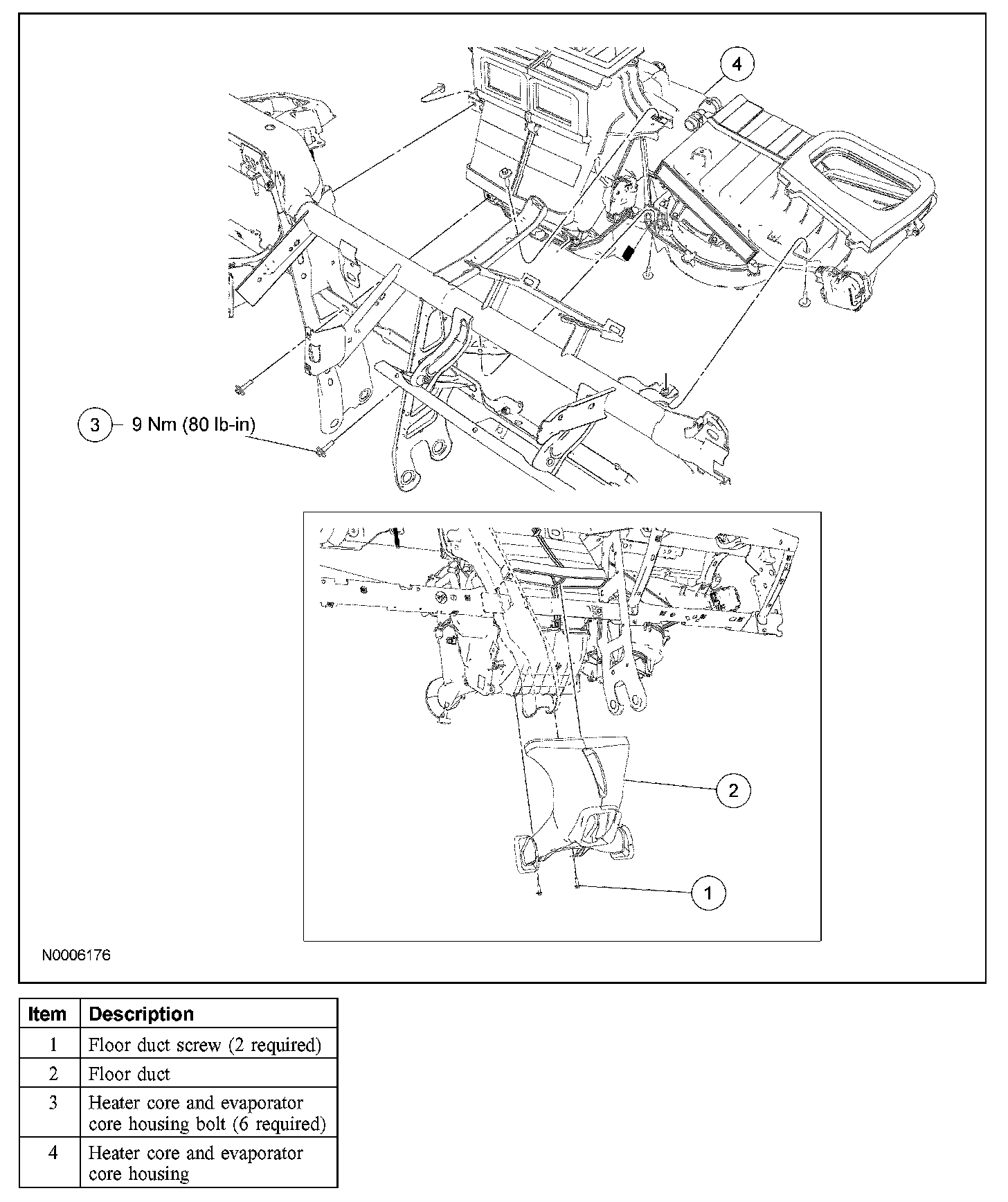 4

3 9 Nm (80 lb-in)

2

1

N0006176

| Item | Description |
|---|---|
| 1 | Floor duct screw (2 required) |
| 2 | Floor duct |
| 3 | Heater core and evaporator core housing bolt (6 required) |
| 4 | Heater core and evaporator core housing |