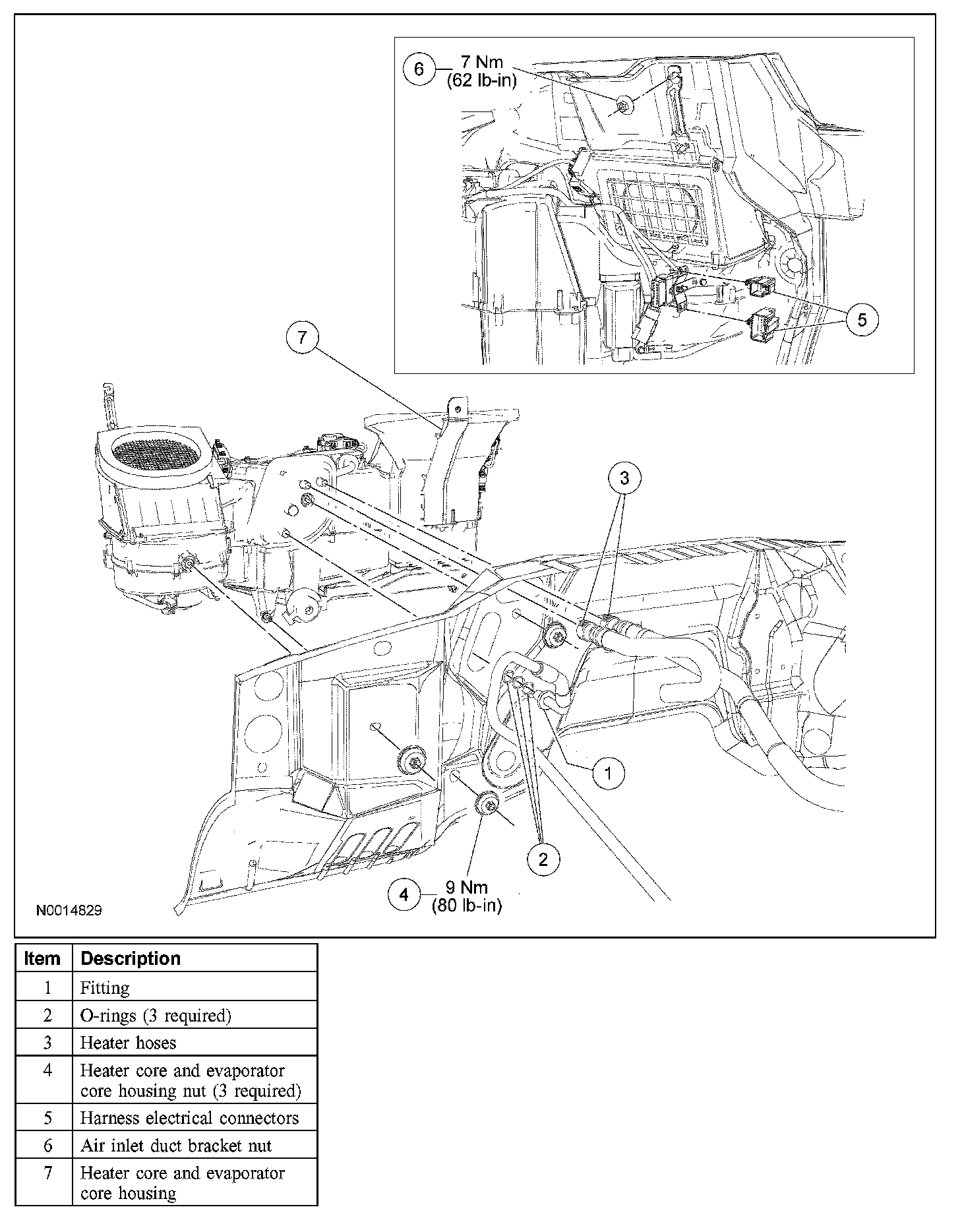 6 7 Nm (62 lb-in)

5

7

3

1

2

4 9 Nm (80 lb-in)

N0014829

| Item | Description |
|---|---|
| 1 | Fitting |
| 2 | O-rings (3 required) |
| 3 | Heater hoses |
| 4 | Heater core and evaporator core housing nut (3 required) |
| 5 | Harness electrical connectors |
| 6 | Air inlet duct bracket nut |
| 7 | Heater core and evaporator core housing |