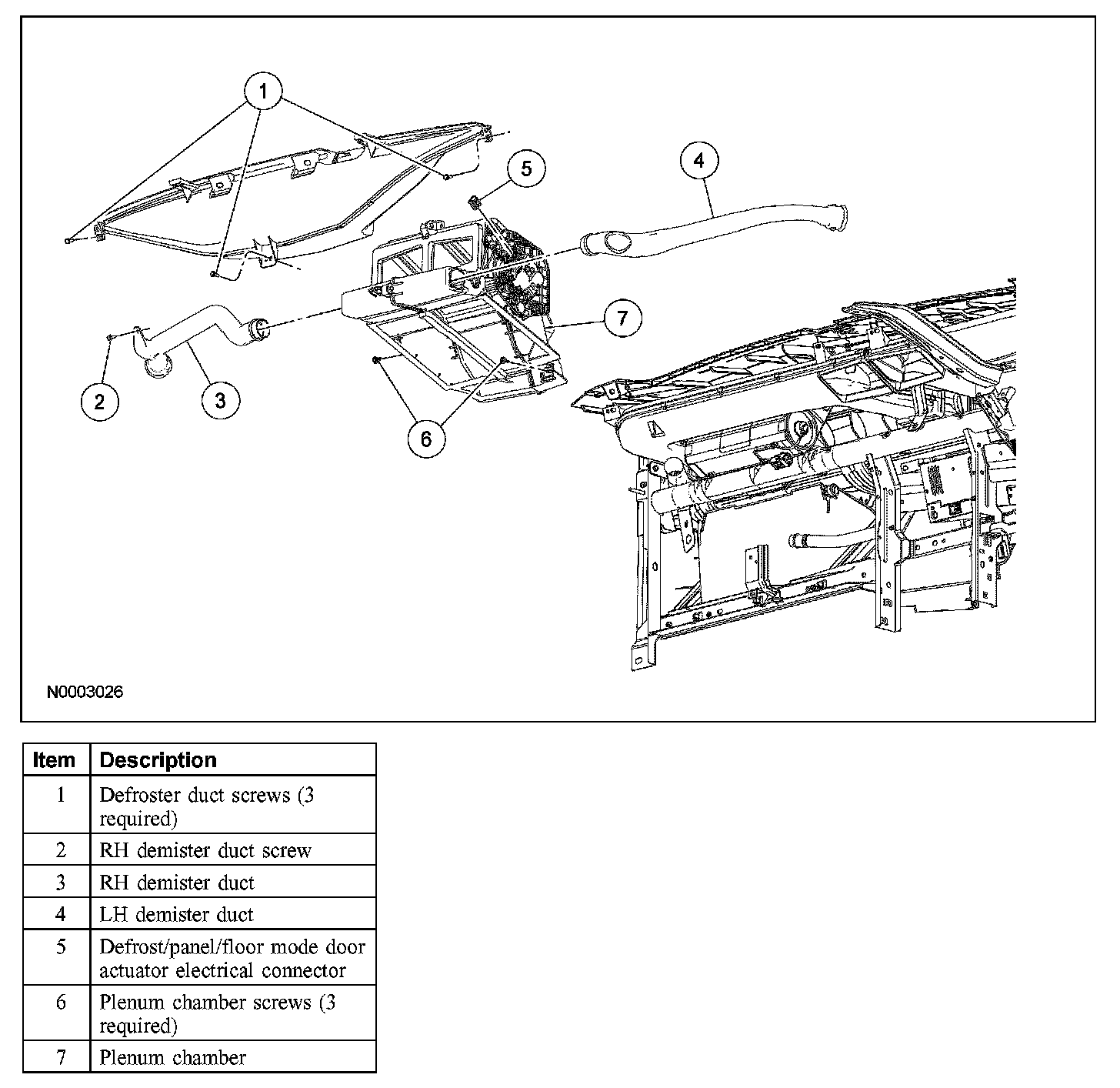 1
5
4
7
2
3
6
N0003026

| Item | Description |
|---|---|
| 1 | Defroster duct screws (3 required) |
| 2 | RH demister duct screw |
| 3 | RH demister duct |
| 4 | LH demister duct |
| 5 | Defrost/panel/floor mode door actuator electrical connector |
| 6 | Plenum chamber screws (3 required) |
| 7 | Plenum chamber |