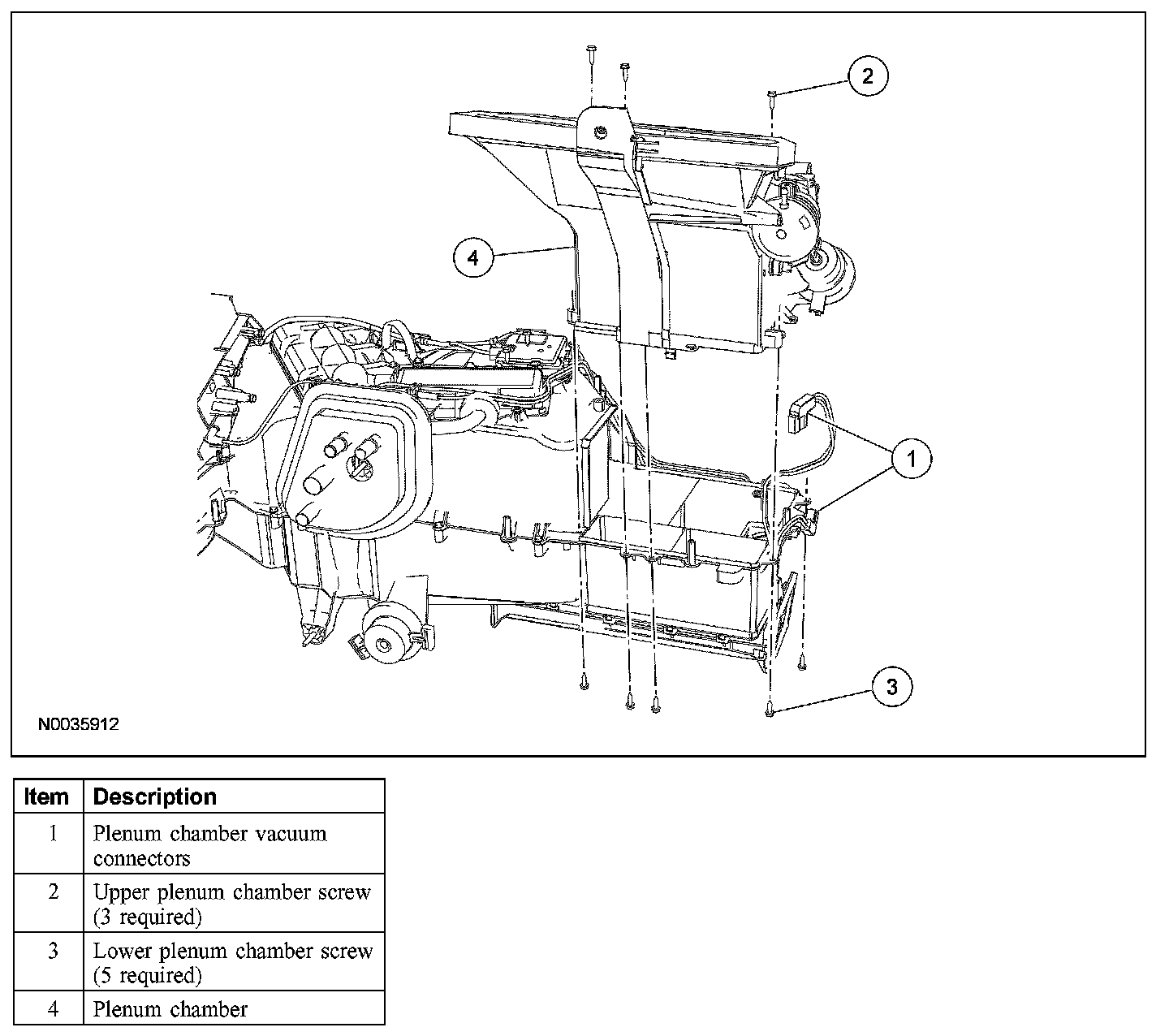 2

4

1

3

N0035912

| Item | Description |
|---|---|
| 1 | Plenum chamber vacuum connectors |
| 2 | Upper plenum chamber screw (3 required) |
| 3 | Lower plenum chamber screw (5 required) |
| 4 | Plenum chamber |