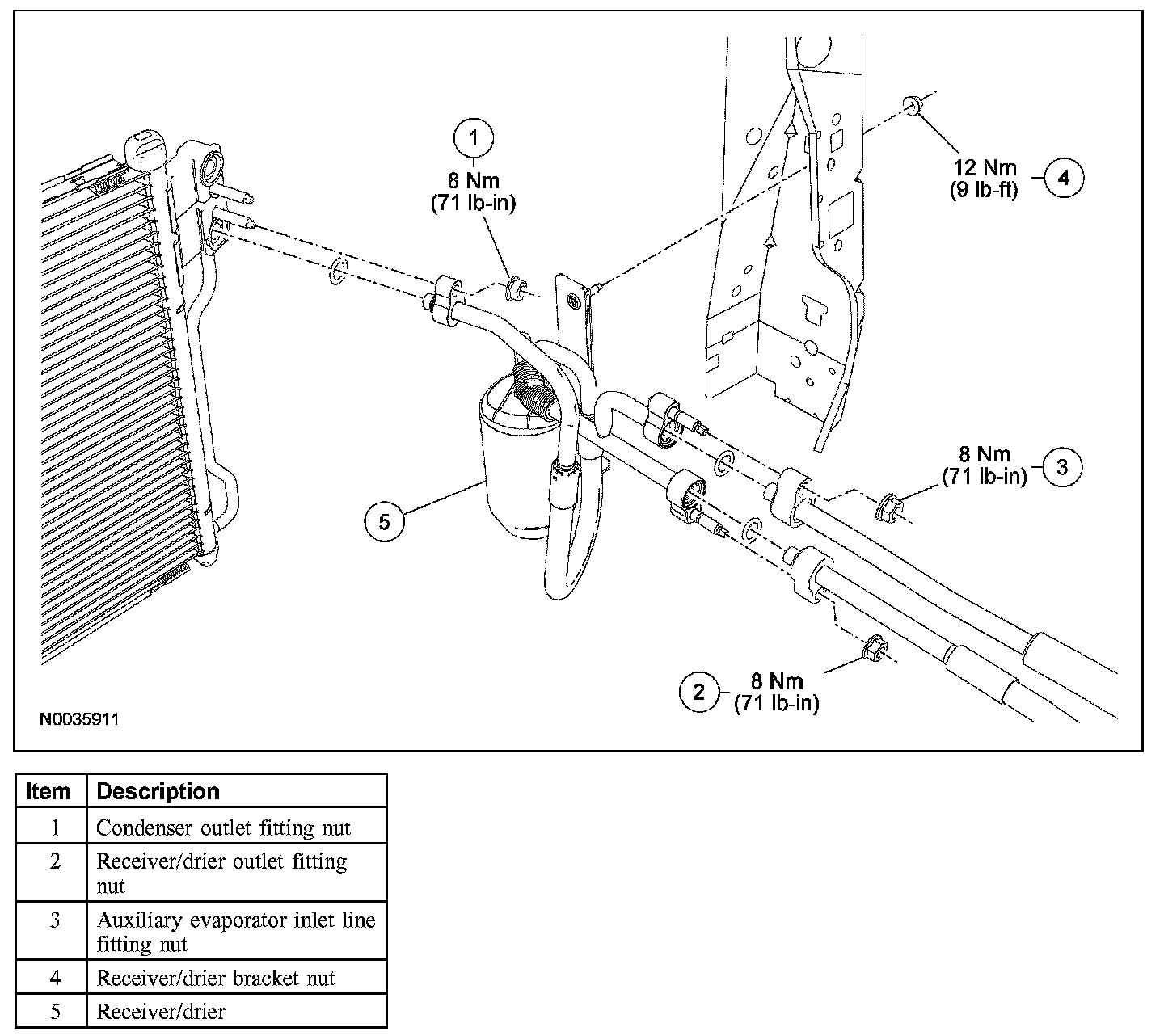 1
8 Nm
(71 lb-in)

12 Nm
(9 lb-ft)
4

8 Nm
(71 lb-in)
3

5

2
8 Nm
(71 lb-in)

N0035911

| Item | Description |
|---|---|
| 1 | Condenser outlet fitting nut |
| 2 | Receiver/drier outlet fitting nut |
| 3 | Auxiliary evaporator inlet line fitting nut |
| 4 | Receiver/drier bracket nut |
| 5 | Receiver/drier |