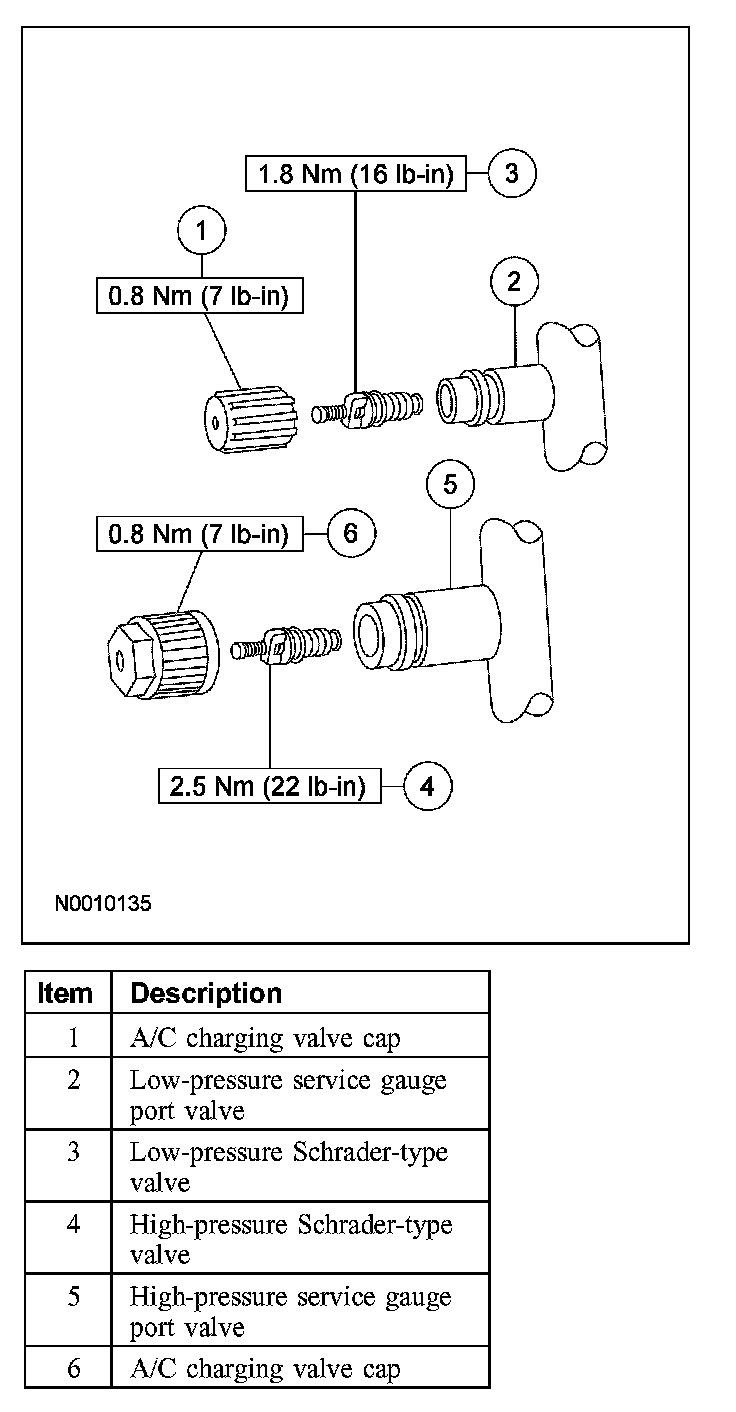 1.8 Nm (16 lb-in) 3

1

0.8 Nm (7 lb-in)

2

5

0.8 Nm (7 lb-in) 6

2.5 Nm (22 lb-in) 4

N0010135

| Item | Description |
|---|---|
| 1 | A/C charging valve cap |
| 2 | Low-pressure service gauge port valve |
| 3 | Low-pressure Schrader-type valve |
| 4 | High-pressure Schrader-type valve |
| 5 | High-pressure service gauge port valve |
| 6 | A/C charging valve cap |