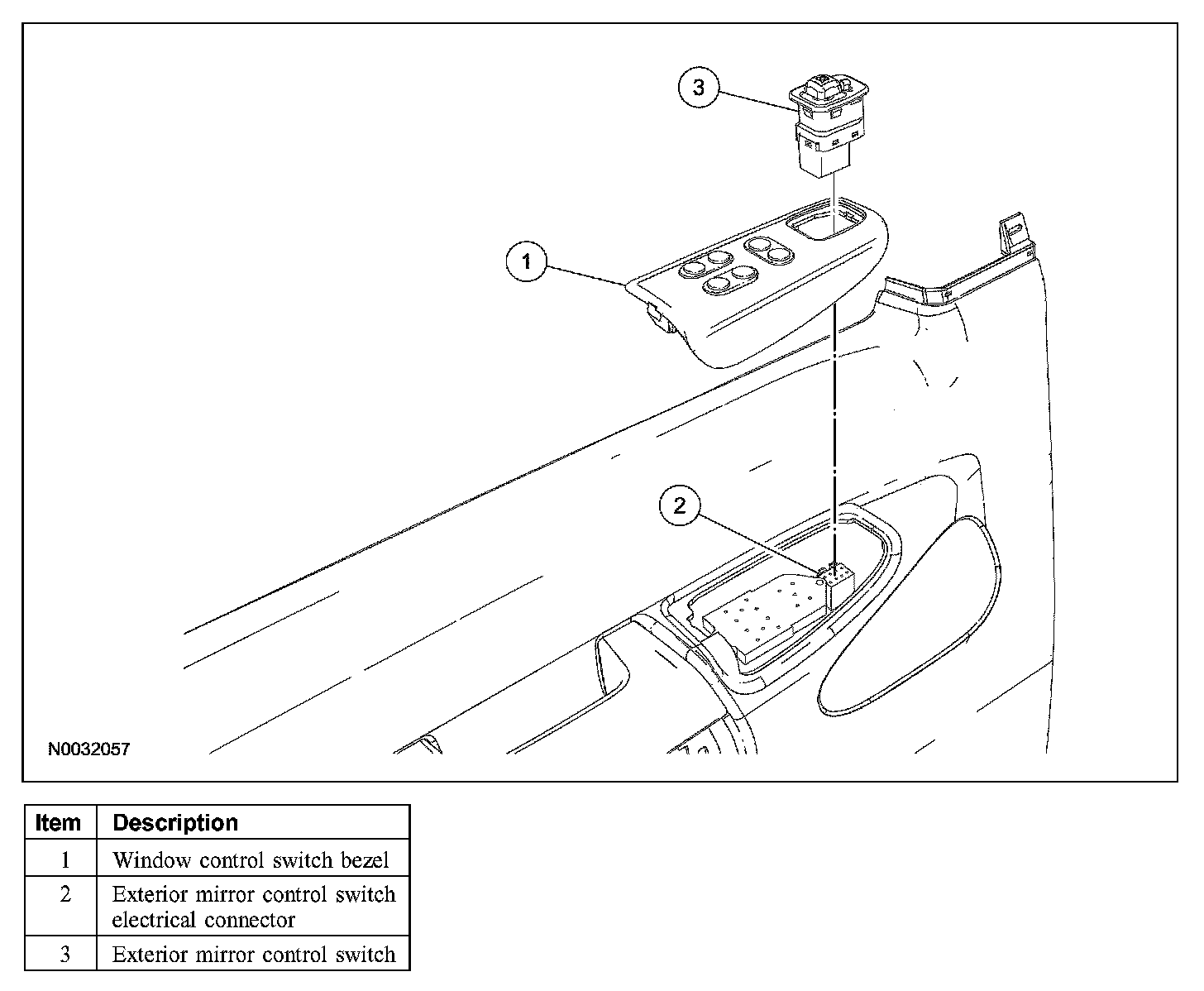 3

1

2

N0032057

| Item | Description |
|---|---|
| 1 | Window control switch bezel |
| 2 | Exterior mirror control switch electrical connector |
| 3 | Exterior mirror control switch |