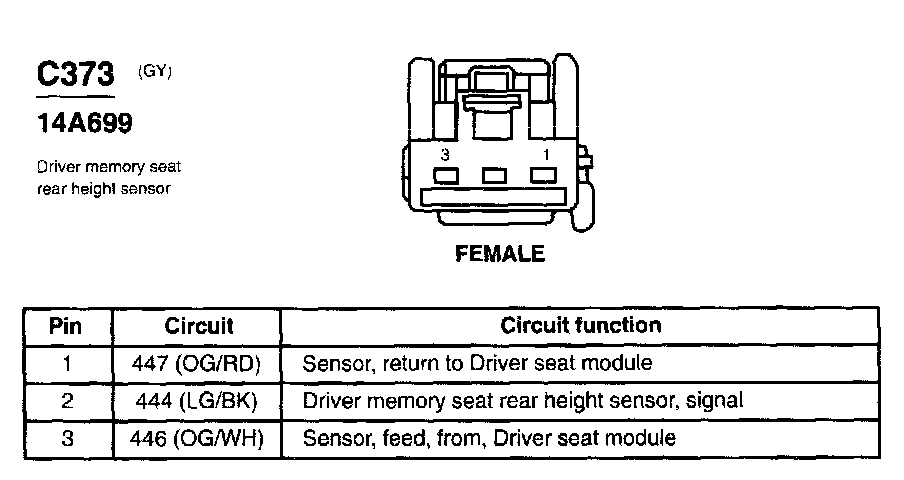 C373 (GY)

14A699

Driver memory seat rear height sensor

3 1

FEMALE

| Pin | Circuit | Circuit function |
|---|---|---|
| 1 | 447 (OG/RD) | Sensor, return to Driver seat module |
| 2 | 444 (LG/BK) | Driver memory seat rear height sensor, signal |
| 3 | 446 (OG/WH) | Sensor, feed, from, Driver seat module |