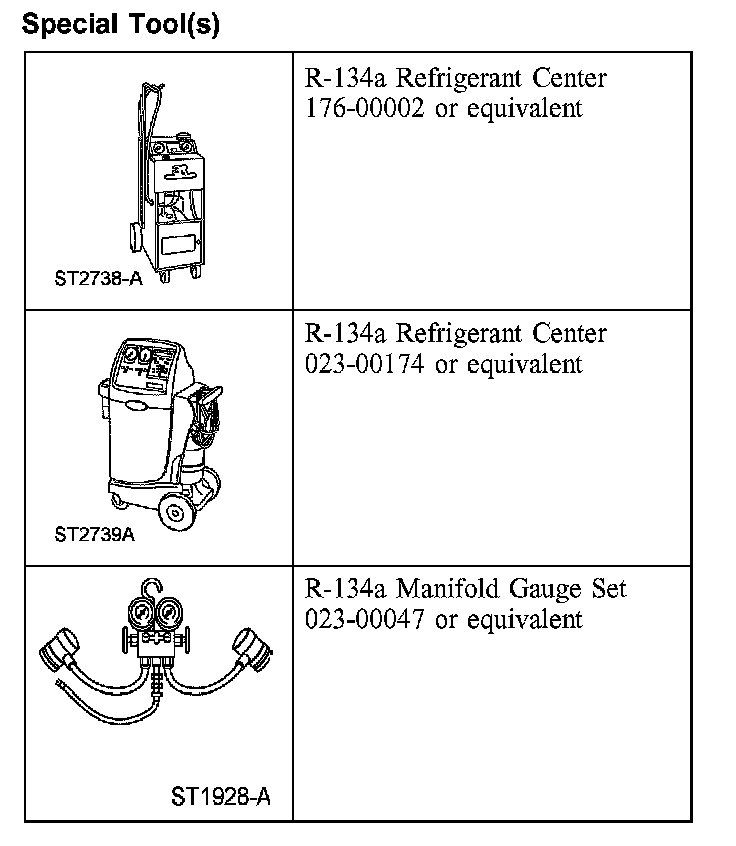 Special Tool(s)

| | |
|---|---|
| ST2738-A | R-134a Refrigerant Center 176-00002 or equivalent |
| ST2739A | R-134a Refrigerant Center 023-00174 or equivalent |
| ST1928-A | R-134a Manifold Gauge Set 023-00047 or equivalent |