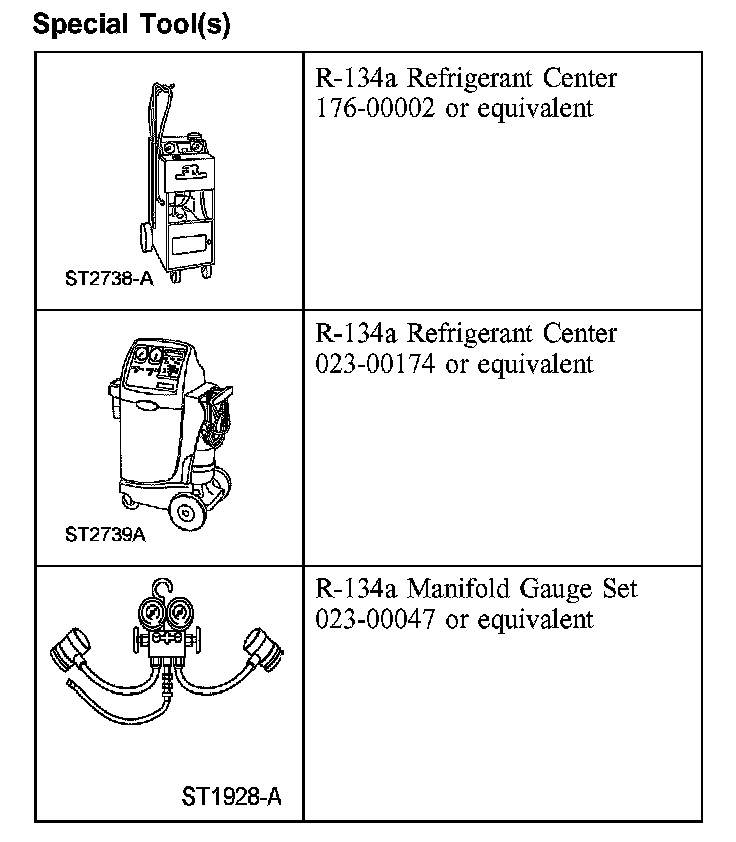 Special Tool(s)

| | |
|---|---|
| ST2738-A | R-134a Refrigerant Center 176-00002 or equivalent |
| ST2739A | R-134a Refrigerant Center 023-00174 or equivalent |
| ST1928-A | R-134a Manifold Gauge Set 023-00047 or equivalent |