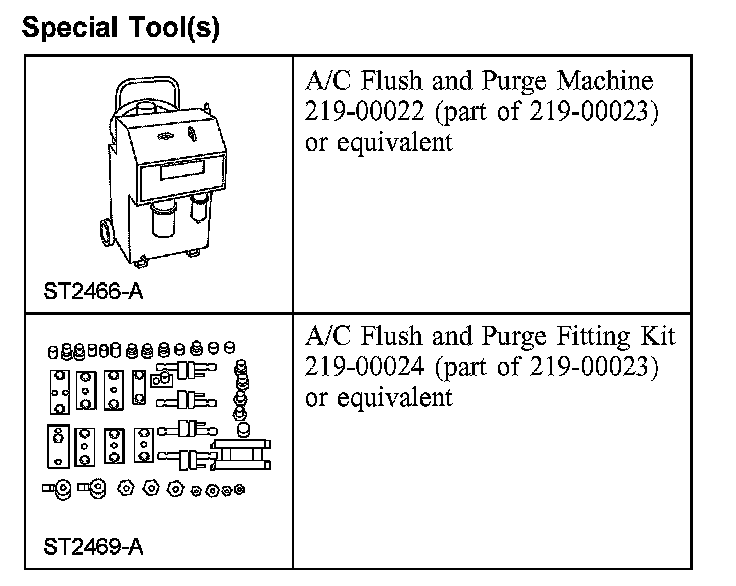 Special Tool(s)

| | |
|---|---|
| ST2466-A | A/C Flush and Purge Machine 219-00022 (part of 219-00023) or equivalent |
| ST2469-A | A/C Flush and Purge Fitting Kit 219-00024 (part of 219-00023) or equivalent |