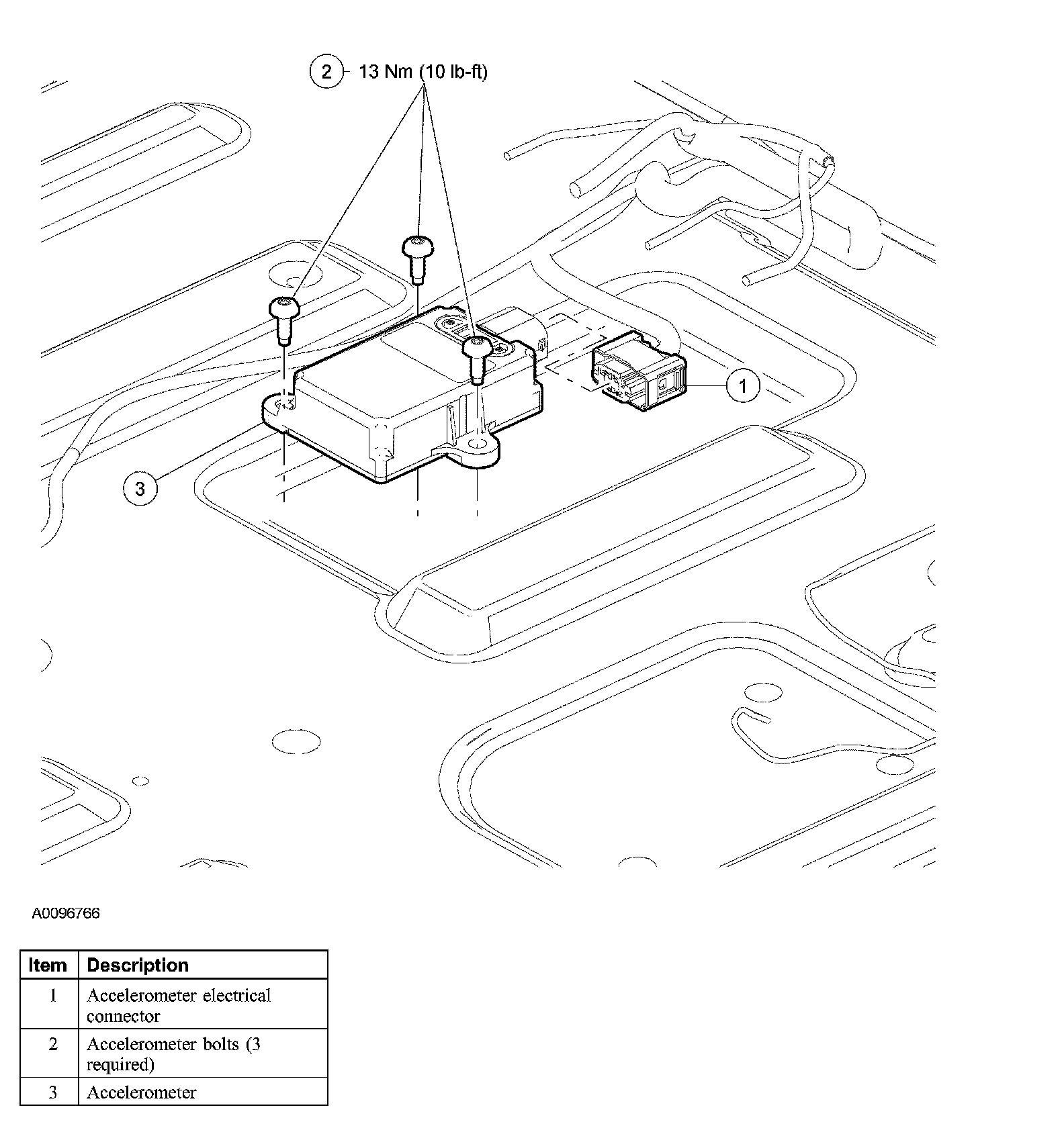 2 13 Nm (10 lb-ft)

1

3

A0096766

| Item | Description |
|---|---|
| 1 | Accelerometer electrical connector |
| 2 | Accelerometer bolts (3 required) |
| 3 | Accelerometer |