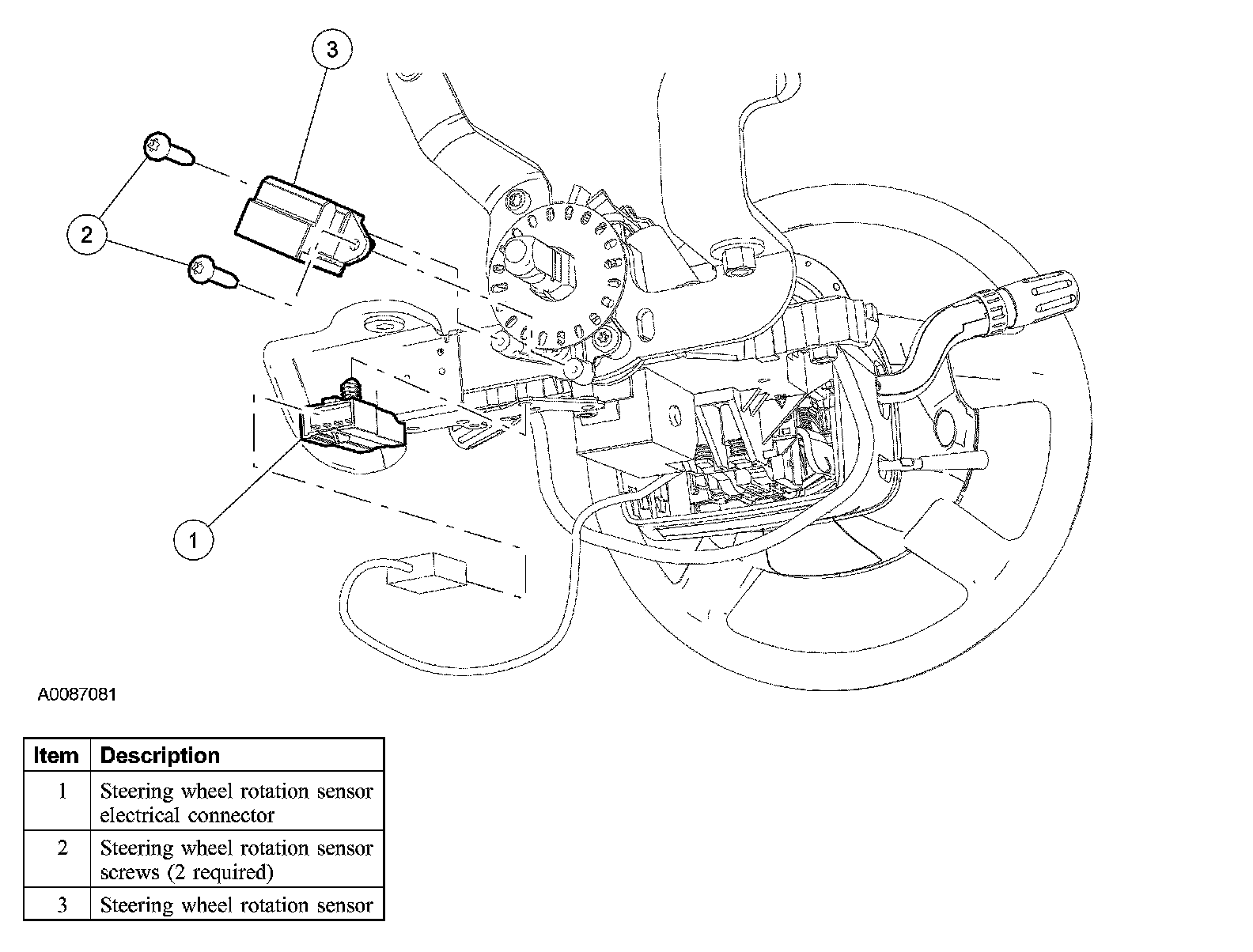 3

2

1

A0087081

| Item | Description |
|---|---|
| 1 | Steering wheel rotation sensor electrical connector |
| 2 | Steering wheel rotation sensor screws (2 required) |
| 3 | Steering wheel rotation sensor |