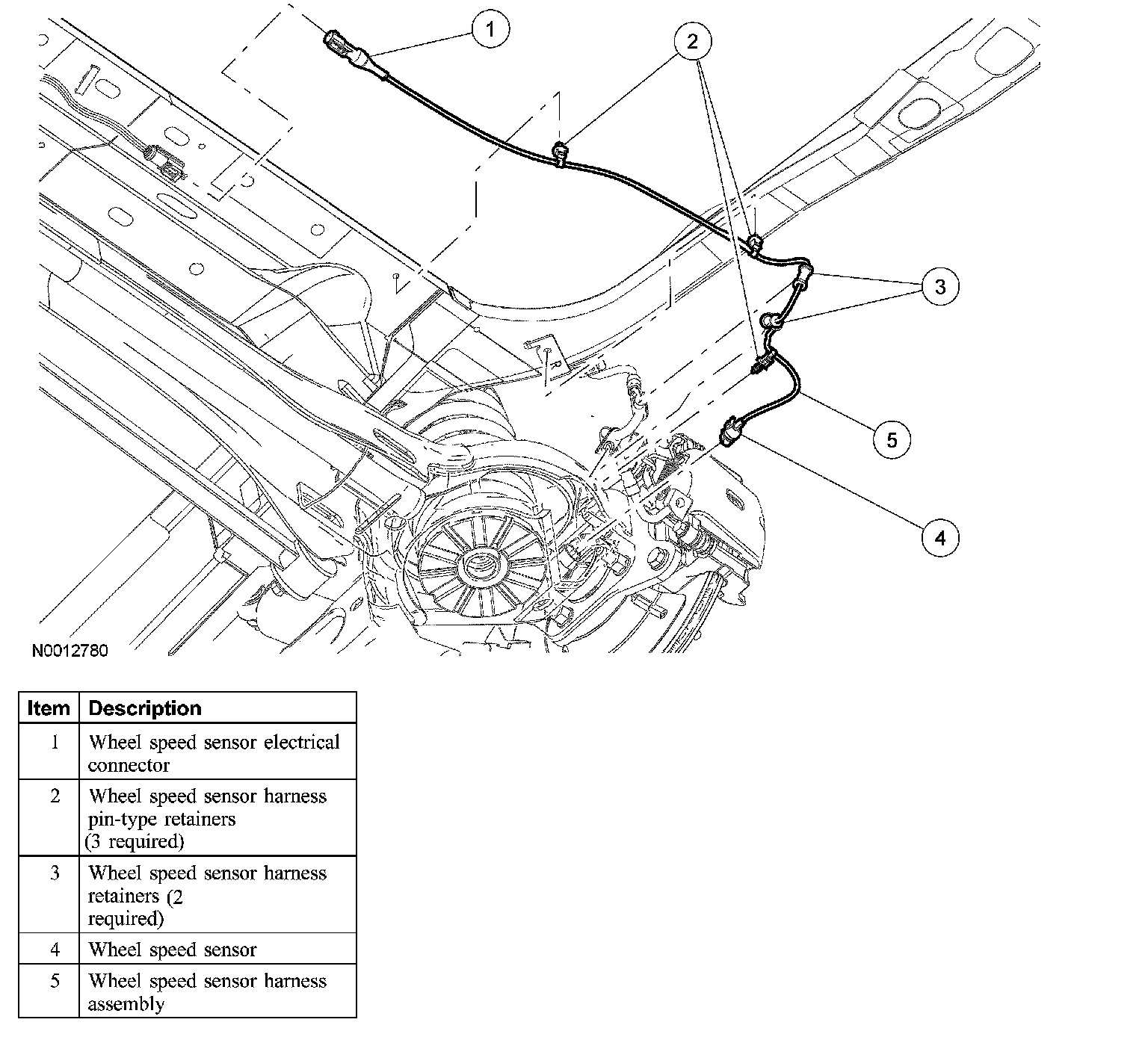 1
2
3
5
4
N0012780

| Item | Description |
|---|---|
| 1 | Wheel speed sensor electrical connector |
| 2 | Wheel speed sensor harness pin-type retainers (3 required) |
| 3 | Wheel speed sensor harness retainers (2 required) |
| 4 | Wheel speed sensor |
| 5 | Wheel speed sensor harness assembly |