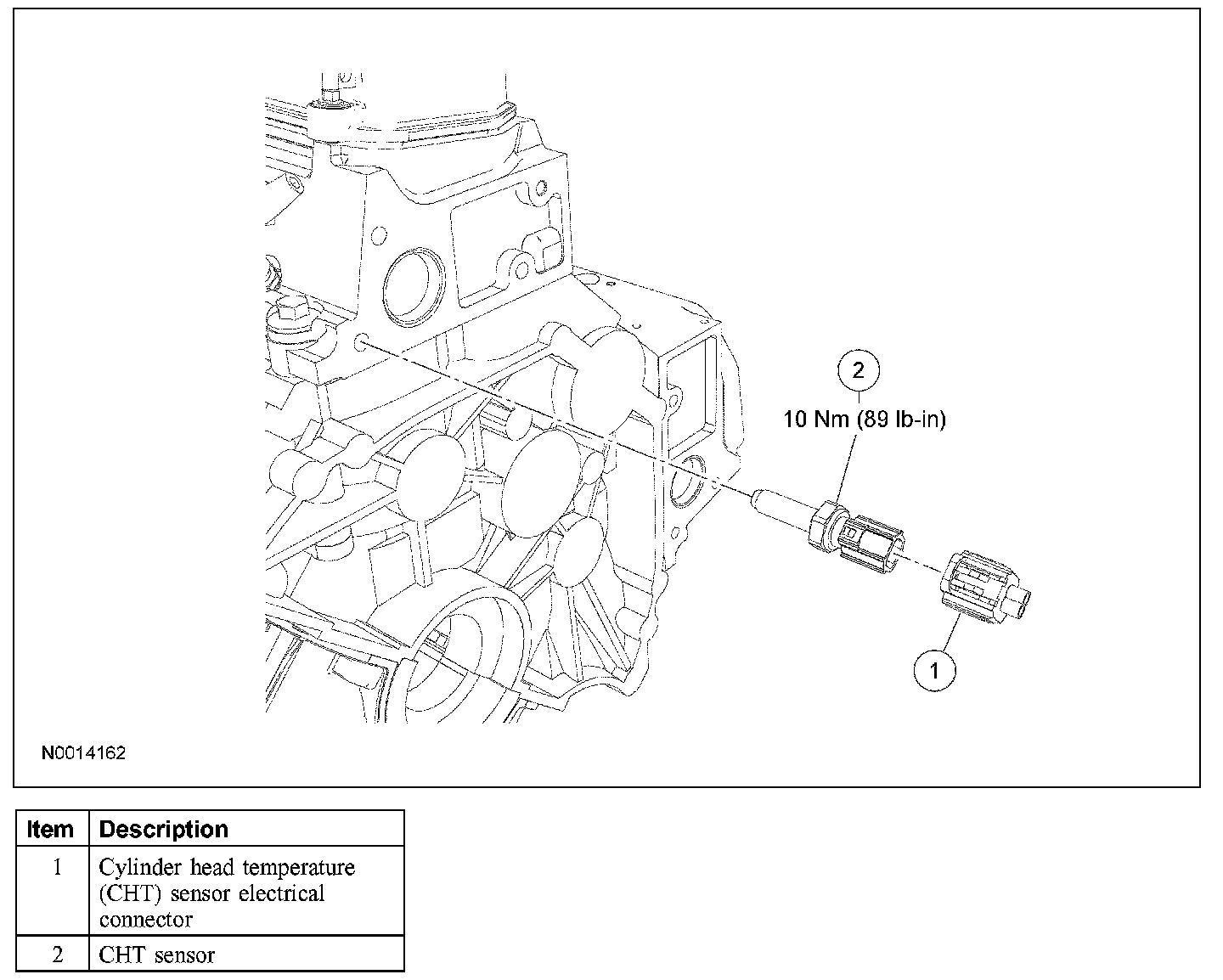 2

10 Nm (89 lb-in)

1

N0014162

| Item | Description |
|---|---|
| 1 | Cylinder head temperature (CHT) sensor electrical connector |
| 2 | CHT sensor |