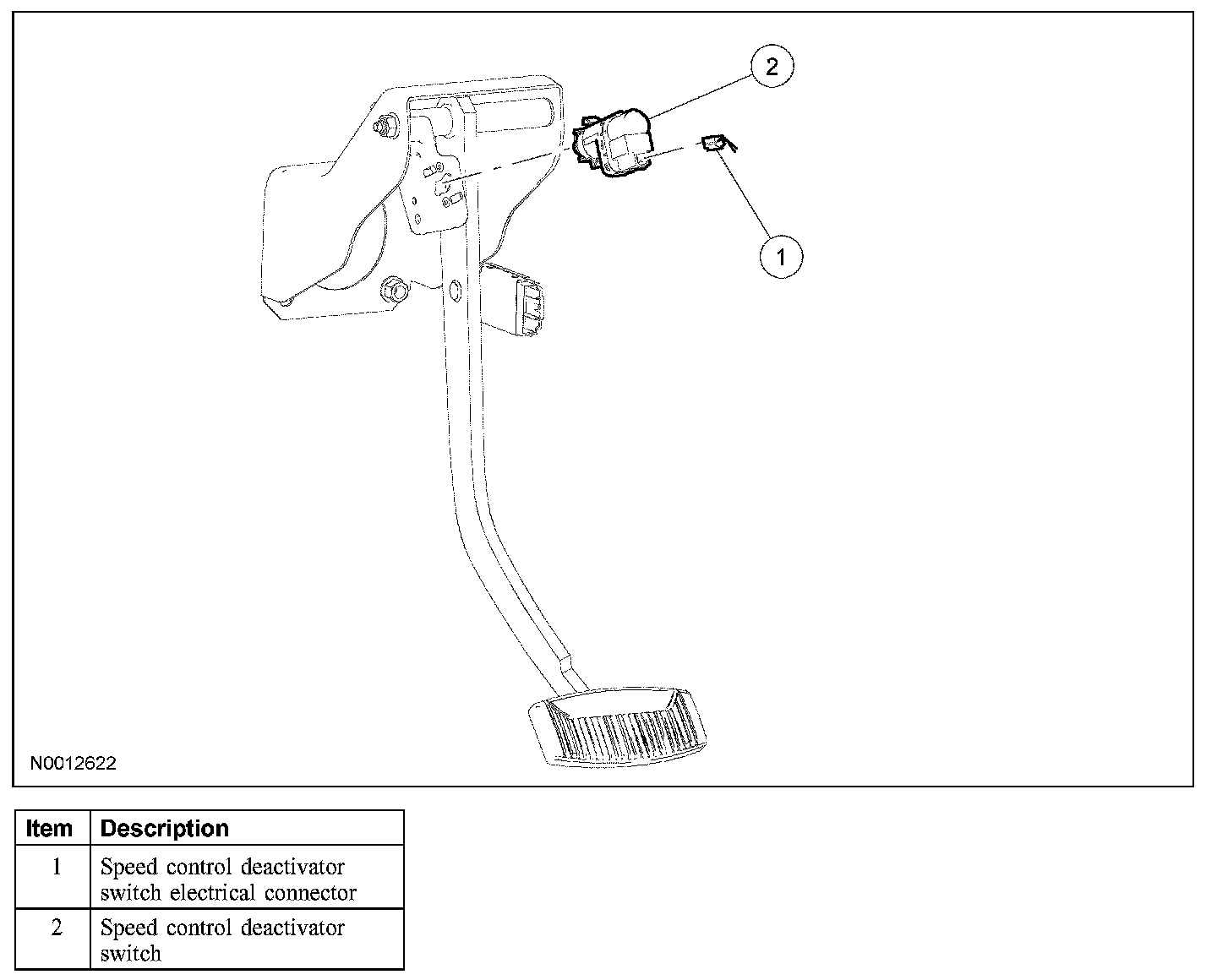 2

1

N0012622

| Item | Description |
|---|---|
| 1 | Speed control deactivator switch electrical connector |
| 2 | Speed control deactivator switch |