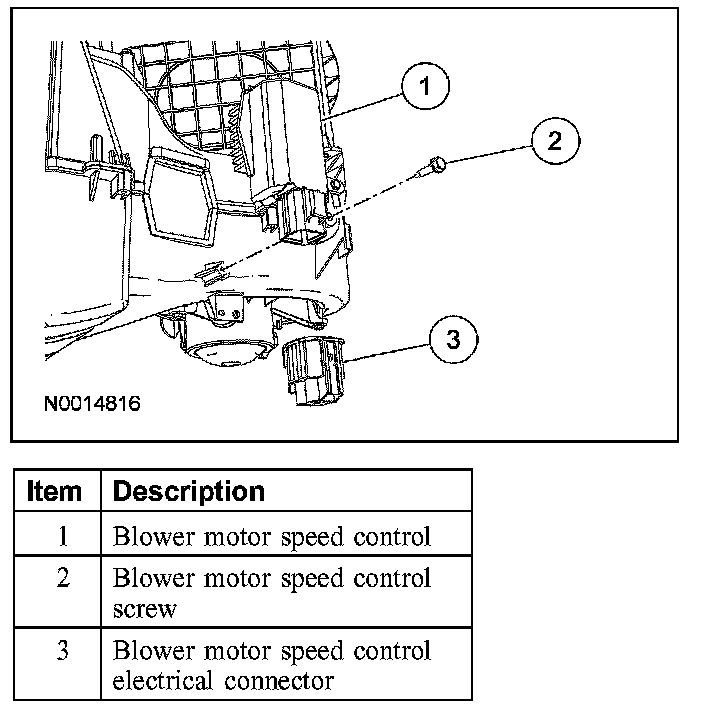 1

2

3

N0014816

| Item | Description |
|---|---|
| 1 | Blower motor speed control |
| 2 | Blower motor speed control screw |
| 3 | Blower motor speed control electrical connector |