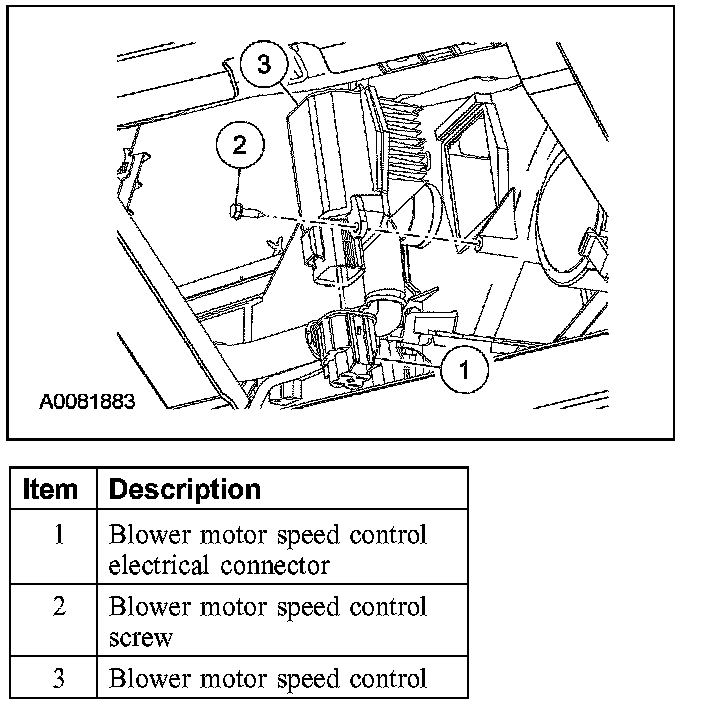 3
2
1
A0081883

| Item | Description |
|---|---|
| 1 | Blower motor speed control electrical connector |
| 2 | Blower motor speed control screw |
| 3 | Blower motor speed control |