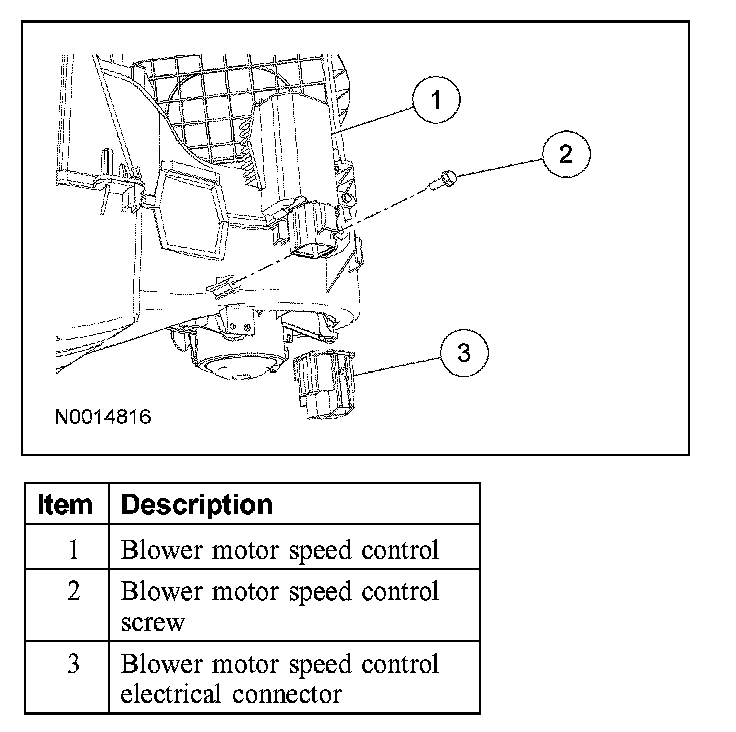 1
2
3
N0014816

| Item | Description |
|---|---|
| 1 | Blower motor speed control |
| 2 | Blower motor speed control screw |
| 3 | Blower motor speed control electrical connector |