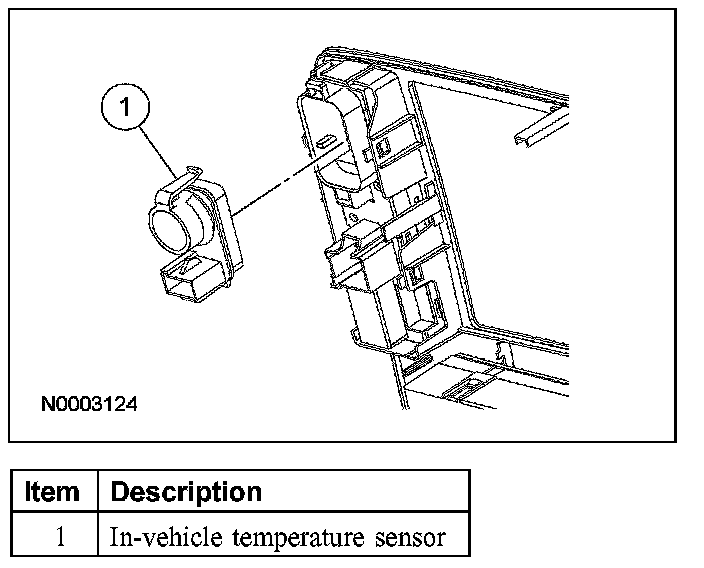 1

N0003124

| Item | Description |
|---|---|
| 1 | In-vehicle temperature sensor |