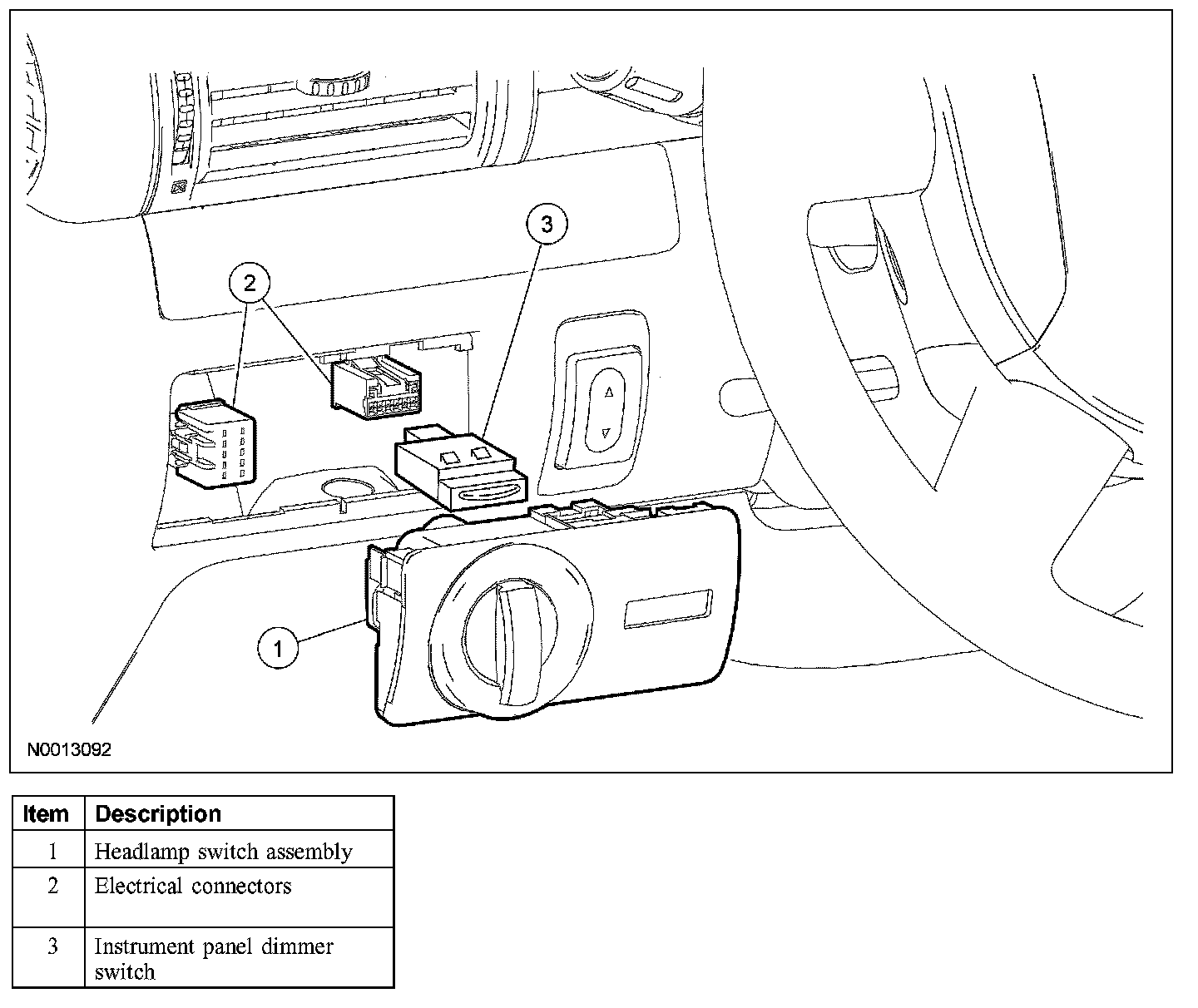 3

2

1

N0013092

| Item | Description |
|---|---|
| 1 | Headlamp switch assembly |
| 2 | Electrical connectors |
| 3 | Instrument panel dimmer switch |