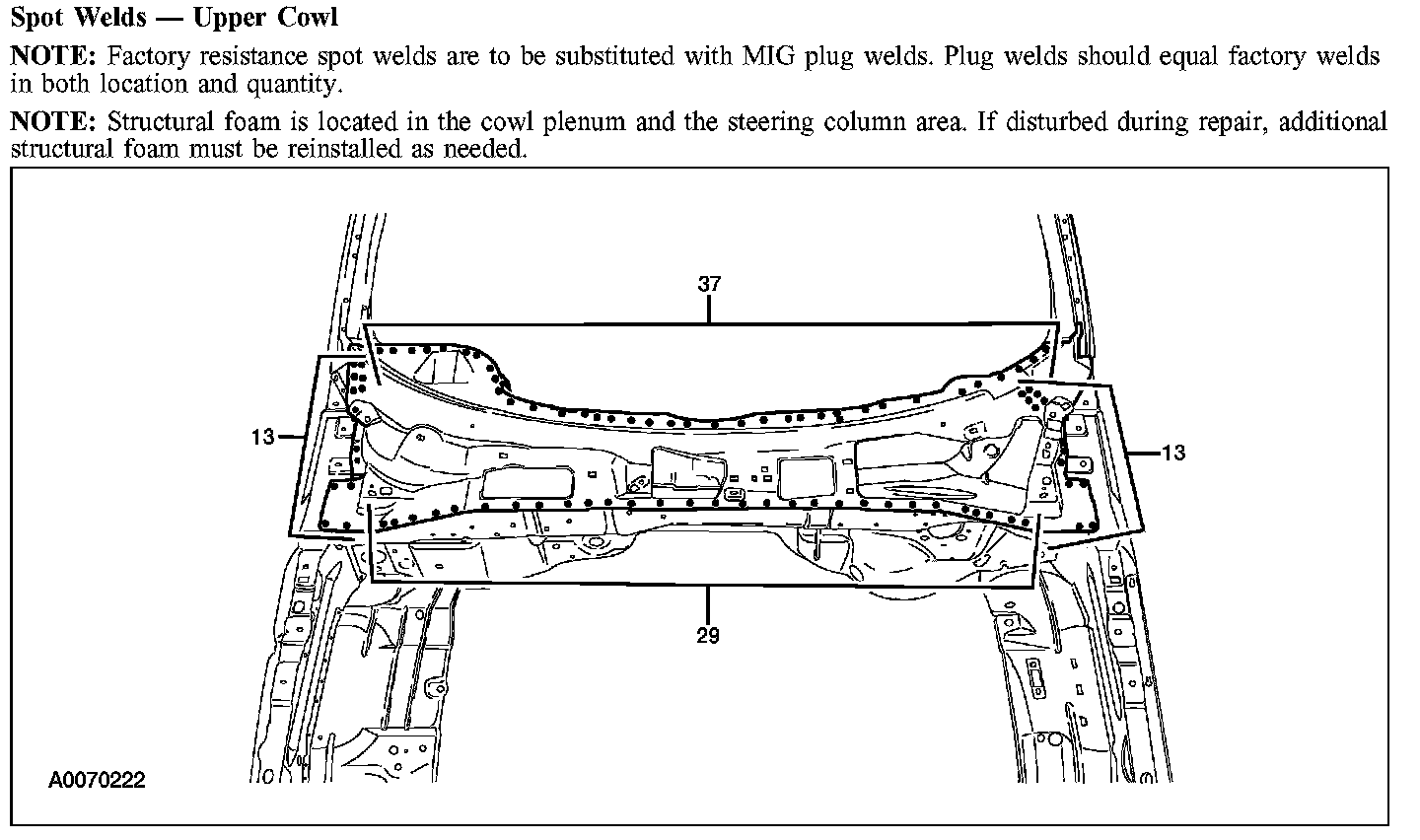 Spot Welds — Upper Cowl

NOTE: Factory resistance spot welds are to be substituted with MIG plug welds. Plug welds should equal factory welds in both location and quantity.

NOTE: Structural foam is located in the cowl plenum and the steering column area. If disturbed during repair, additional structural foam must be reinstalled as needed.

37

13

13

29

A0070222