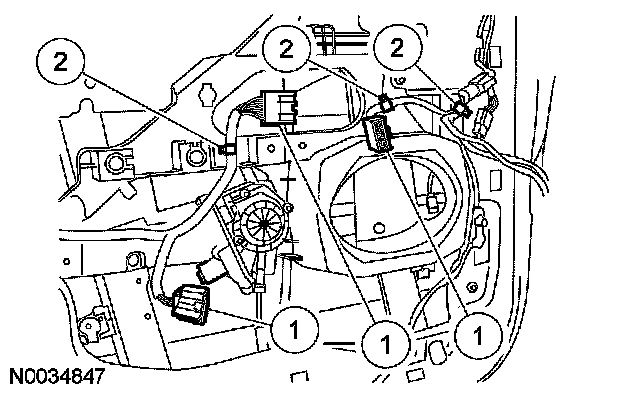 2
2
2
1
1
1
N0034847